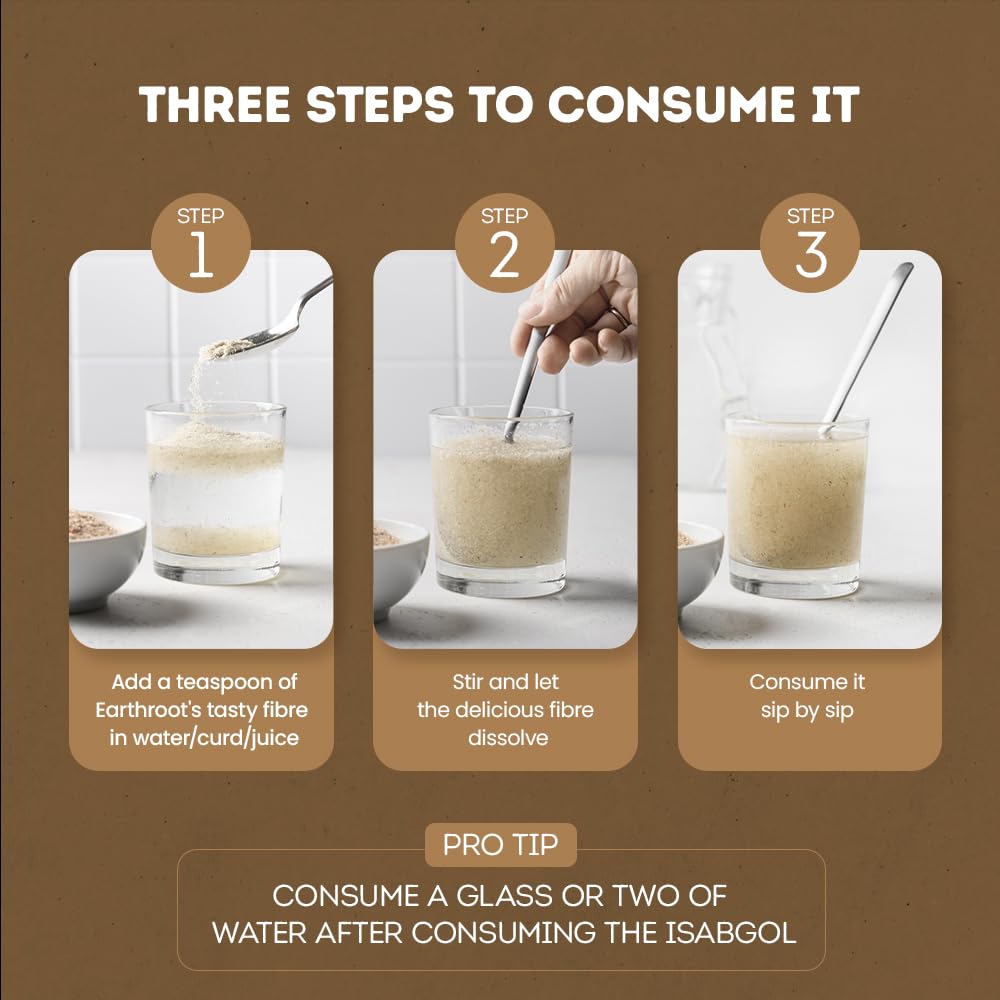 THREE STEPS TO CONSUME IT

STEP
1

Add a teaspoon of Earthroot's tasty fibre in water/curd/juice

STEP
2

Stir and let the delicious fibre dissolve

STEP
3

Consume it sip by sip

PRO TIP

CONSUME A GLASS OR TWO OF WATER AFTER CONSUMING THE ISABGOL