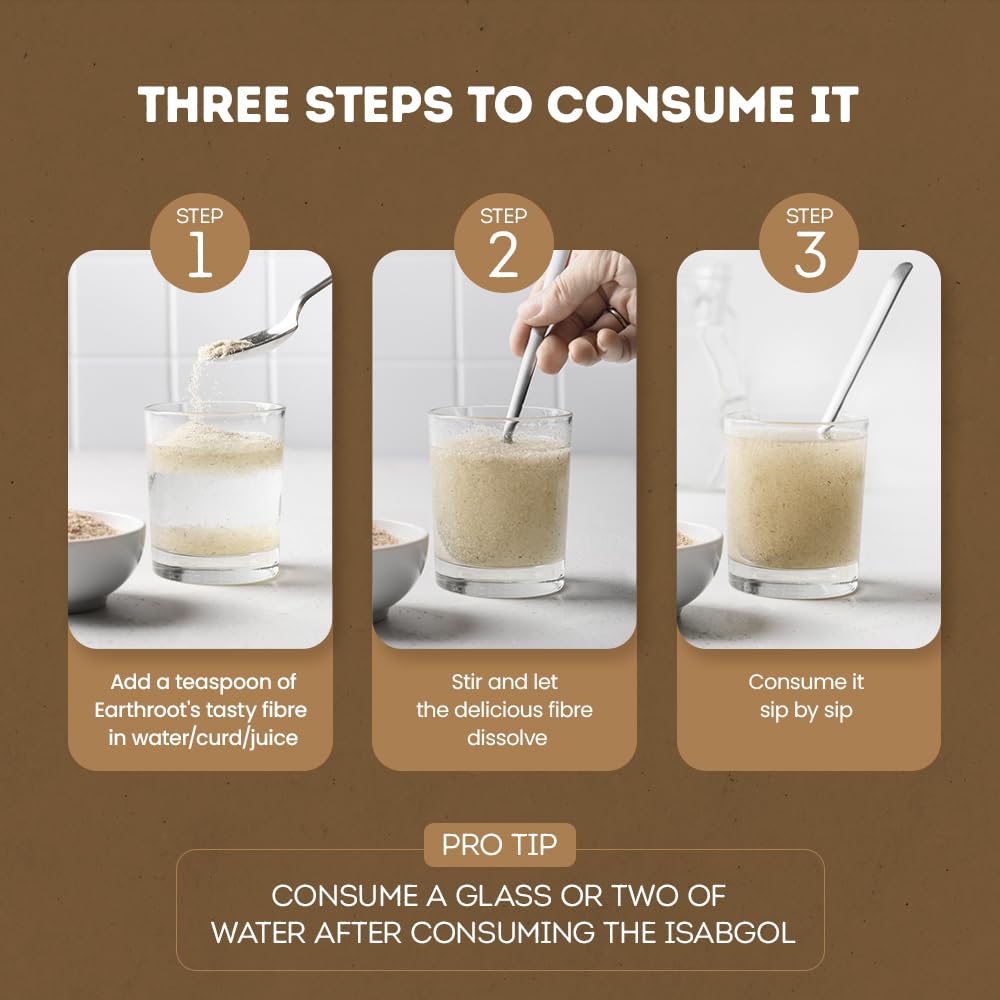 THREE STEPS TO CONSUME IT

STEP 1

Add a teaspoon of Earthroot's tasty fibre in water/curd/juice

STEP 2

Stir and let the delicious fibre dissolve

STEP 3

Consume it sip by sip

PRO TIP

CONSUME A GLASS OR TWO OF WATER AFTER CONSUMING THE ISABGOL