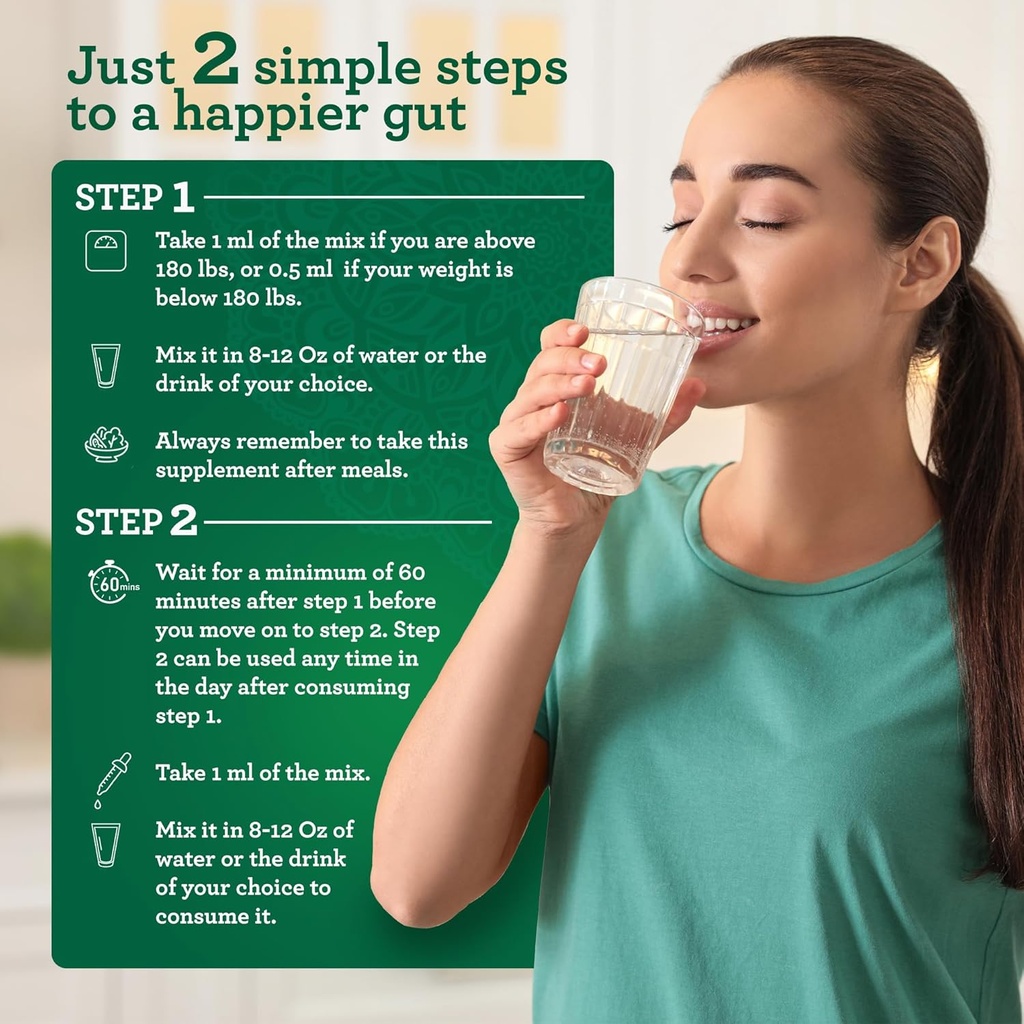 Just 2 simple steps to a happier gut

STEP 1

Take 1 ml of the mix if you are above 180 lbs, or 0.5 ml if your weight is below 180 lbs.

Mix it in 8-12 Oz of water or the drink of your choice.

Always remember to take this supplement after meals.

STEP 2

60 mins

Wait for a minimum of 60 minutes after step 1 before you move on to step 2. Step 2 can be used any time in the day after consuming step 1.

Take 1 ml of the mix.

Mix it in 8-12 Oz of water or the drink of your choice to consume it.