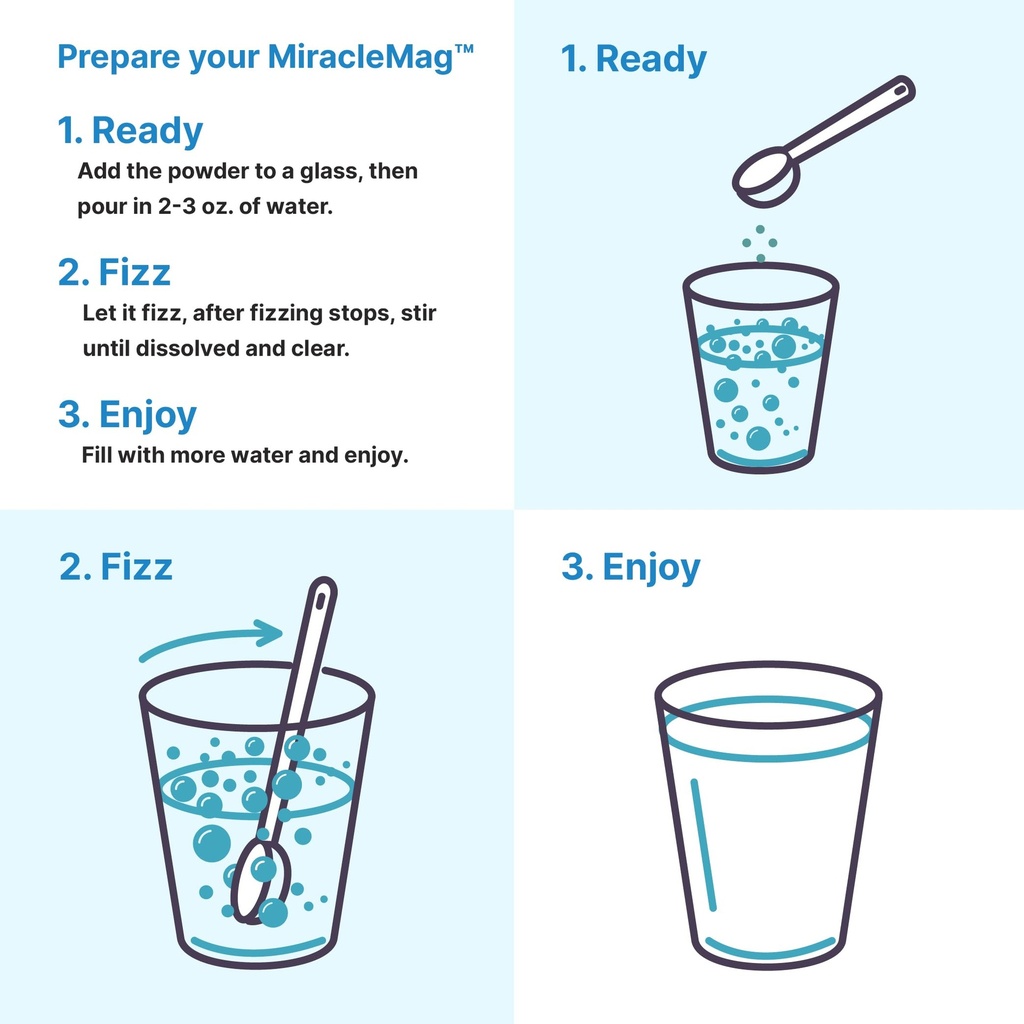 Prepare your MiracleMag™

1. Ready
Add the powder to a glass, then pour in 2-3 oz. of water.

2. Fizz
Let it fizz, after fizzing stops, stir until dissolved and clear.

3. Enjoy
Fill with more water and enjoy.

1. Ready

2. Fizz

3. Enjoy