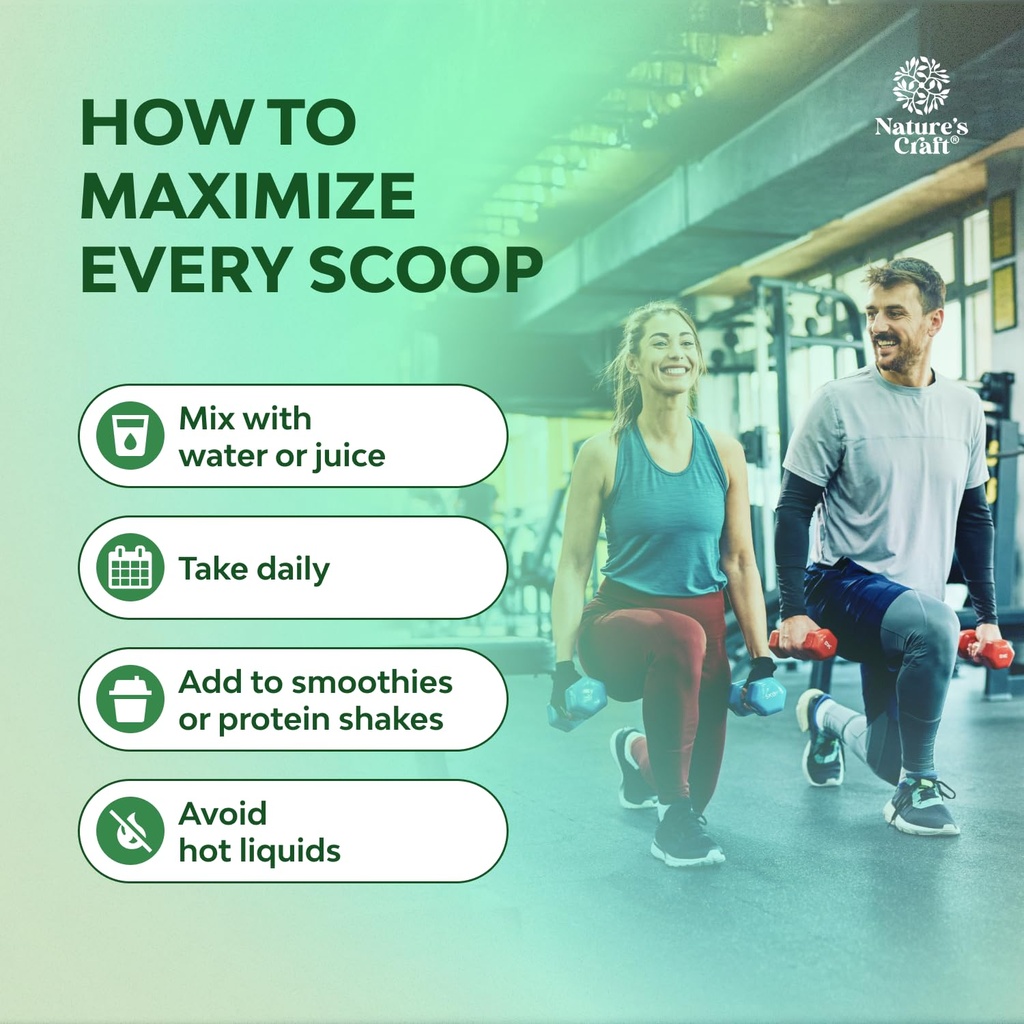 HOW TO MAXIMIZE EVERY SCOOP

Nature's Craft®

Mix with water or juice

Take daily

Add to smoothies or protein shakes

Avoid hot liquids