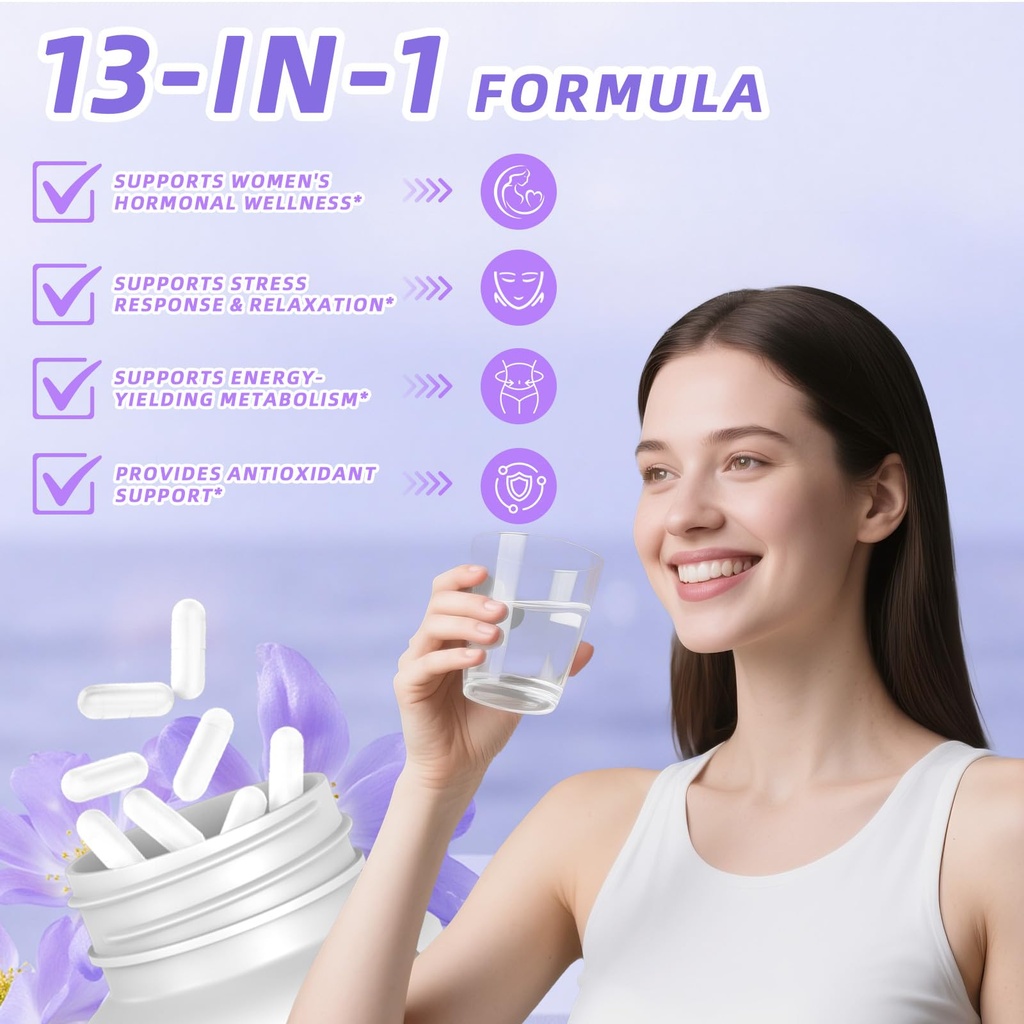 13-IN-1 FORMULA

SUPPORTS WOMEN'S HORMONAL WELLNESS*

SUPPORTS STRESS RESPONSE & RELAXATION*

SUPPORTS ENERGY-YIELDING METABOLISM*

PROVIDES ANTIOXIDANT SUPPORT*