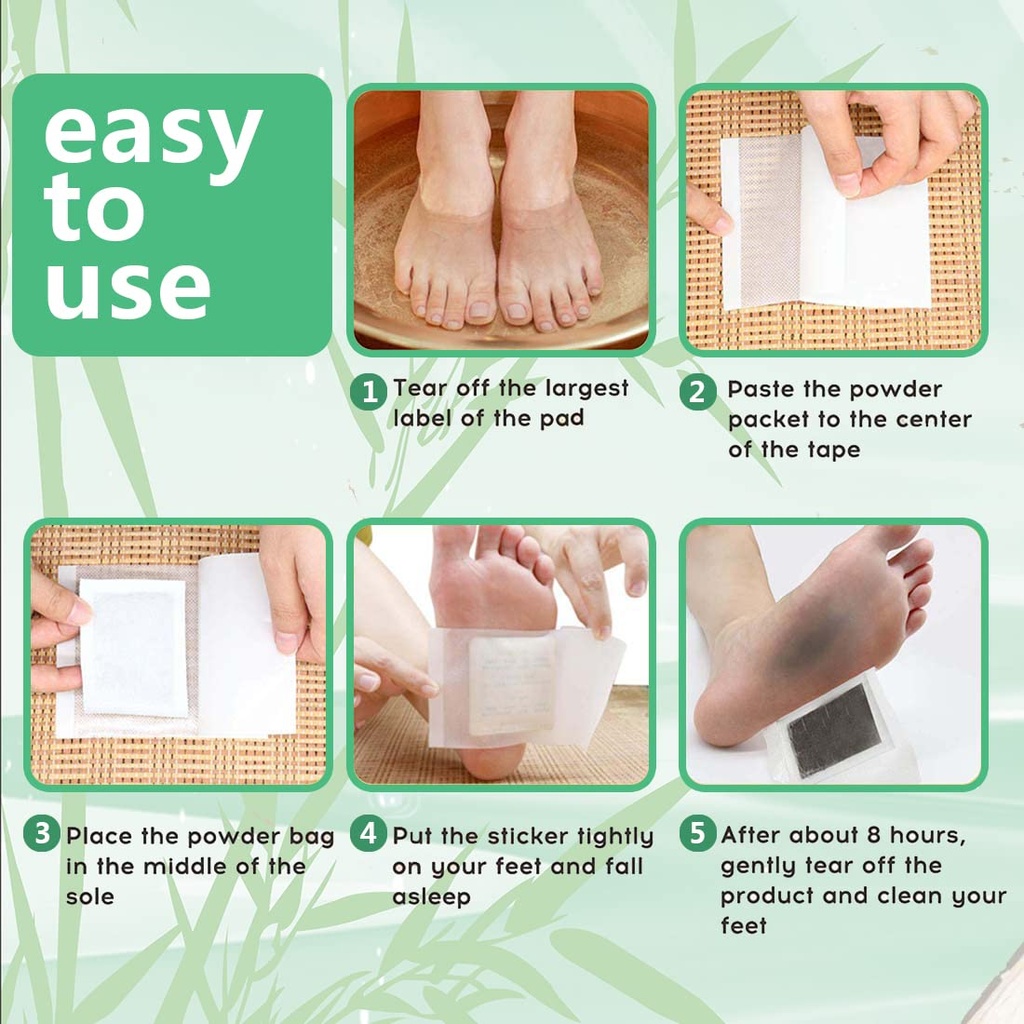 easy to use

1 Tear off the largest label of the pad

2 Paste the powder packet to the center of the tape

3 Place the powder bag in the middle of the sole

4 Put the sticker tightly on your feet and fall asleep

5 After about 8 hours, gently tear off the product and clean your feet