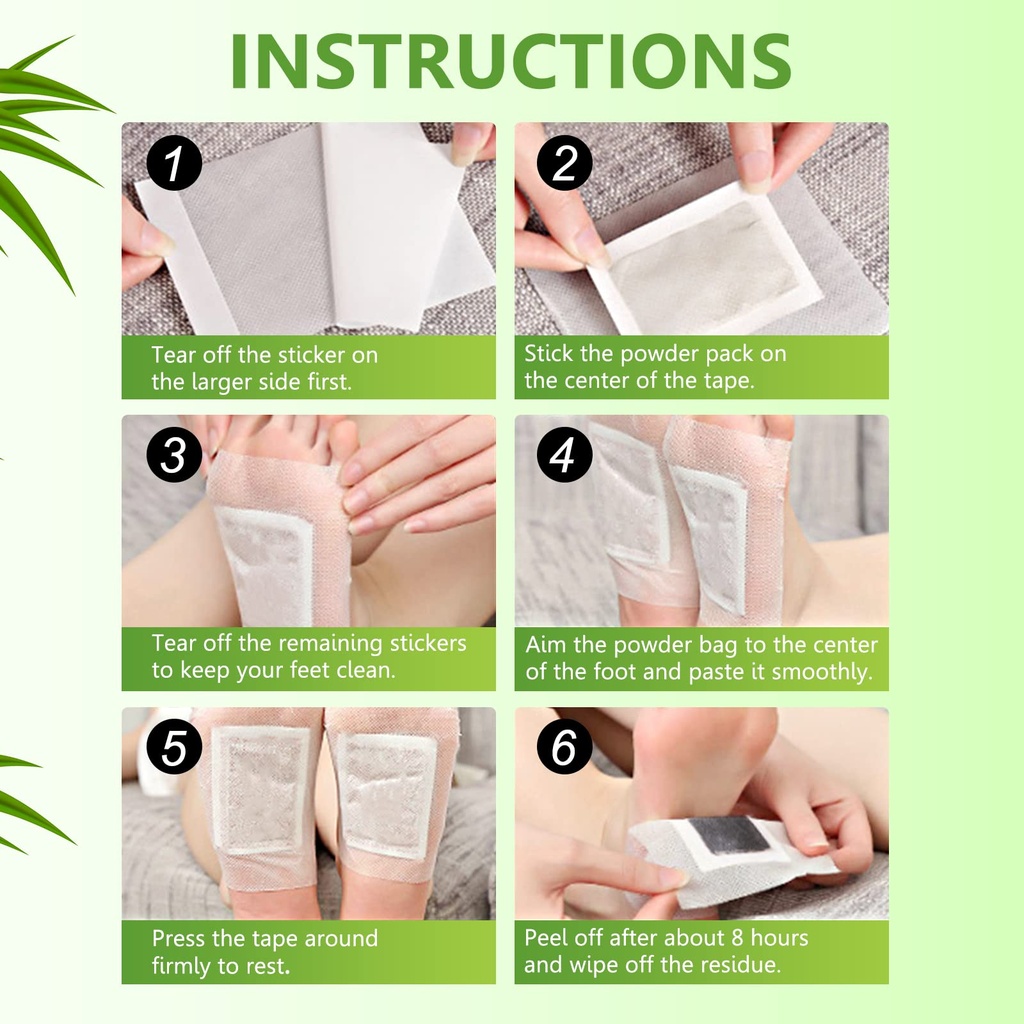 INSTRUCTIONS

1
Tear off the sticker on the larger side first.

2
Stick the powder pack on the center of the tape.

3
Tear off the remaining stickers to keep your feet clean.

4
Aim the powder bag to the center of the foot and paste it smoothly.

5
Press the tape around firmly to rest.

6
Peel off after about 8 hours and wipe off the residue.