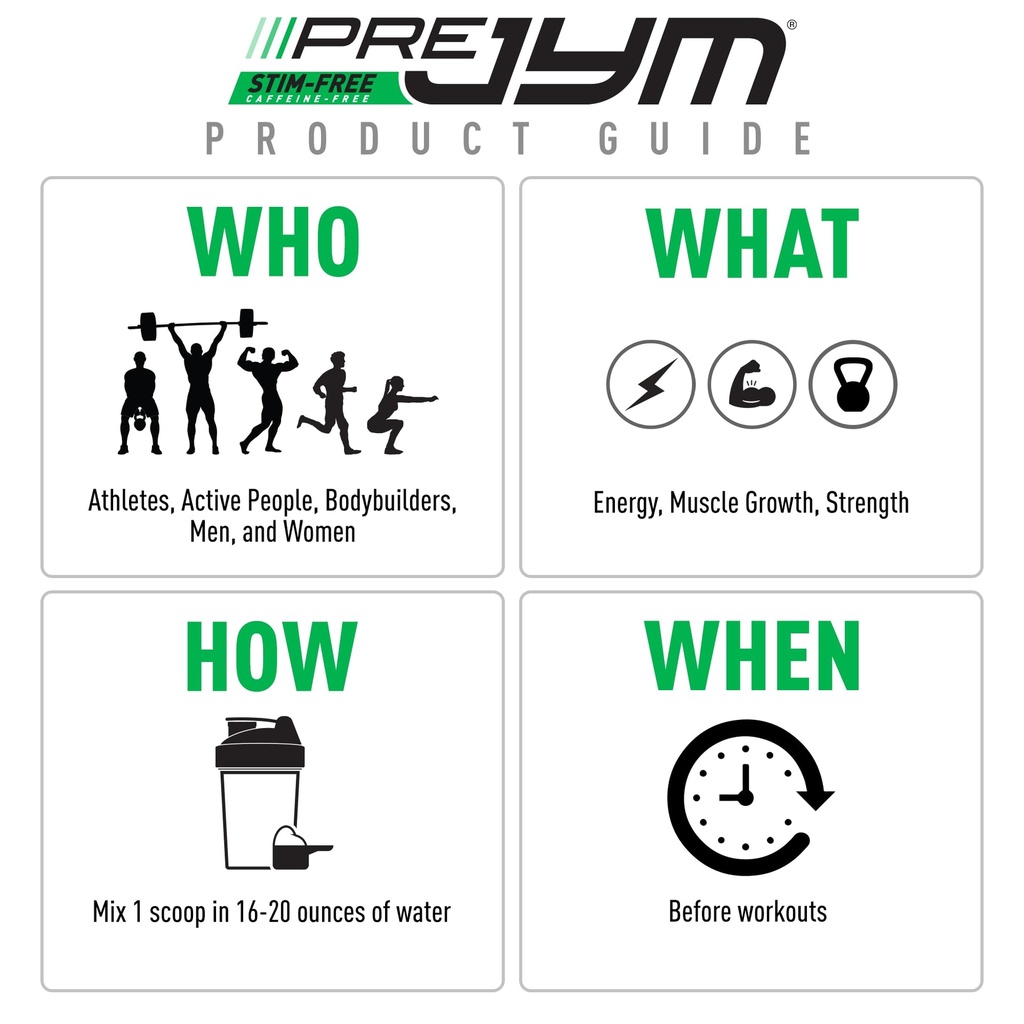 PRE JYM®
STIM-FREE
CAFFEINE-FREE
PRODUCT GUIDE

WHO

Athletes, Active People, Bodybuilders, Men, and Women

WHAT

Energy, Muscle Growth, Strength

HOW

Mix 1 scoop in 16-20 ounces of water

WHEN

Before workouts