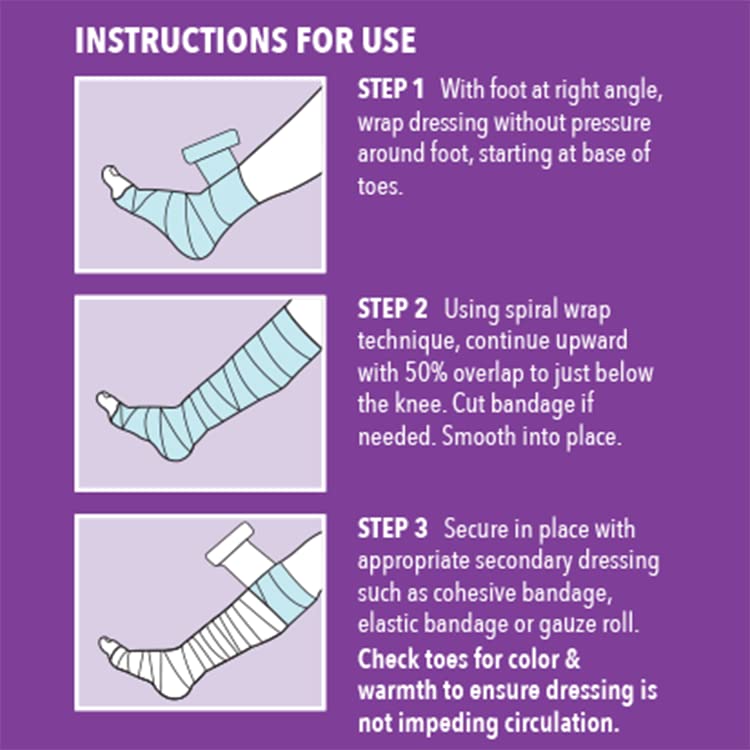 INSTRUCTIONS FOR USE

STEP 1 With foot at right angle, wrap dressing without pressure around foot, starting at base of toes.

STEP 2 Using spiral wrap technique, continue upward with 50% overlap to just below the knee. Cut bandage if needed. Smooth into place.

STEP 3 Secure in place with appropriate secondary dressing such as cohesive bandage, elastic bandage or gauze roll. Check toes for color & warmth to ensure dressing is not impeding circulation.