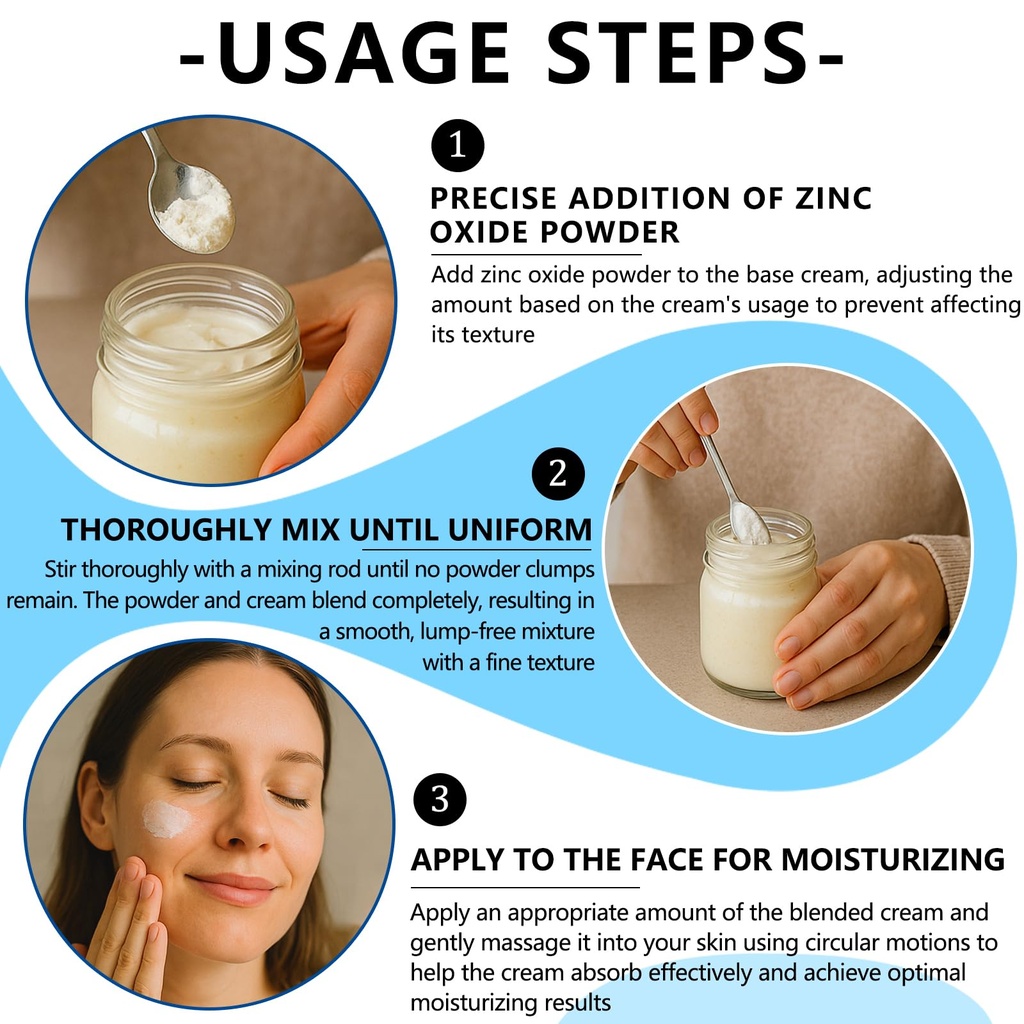 -USAGE STEPS-

1

PRECISE ADDITION OF ZINC OXIDE POWDER

Add zinc oxide powder to the base cream, adjusting the amount based on the cream's usage to prevent affecting its texture

2

THOROUGHLY MIX UNTIL UNIFORM

Stir thoroughly with a mixing rod until no powder clumps remain. The powder and cream blend completely, resulting in a smooth, lump-free mixture with a fine texture

3

APPLY TO THE FACE FOR MOISTURIZING

Apply an appropriate amount of the blended cream and gently massage it into your skin using circular motions to help the cream absorb effectively and achieve optimal moisturizing results