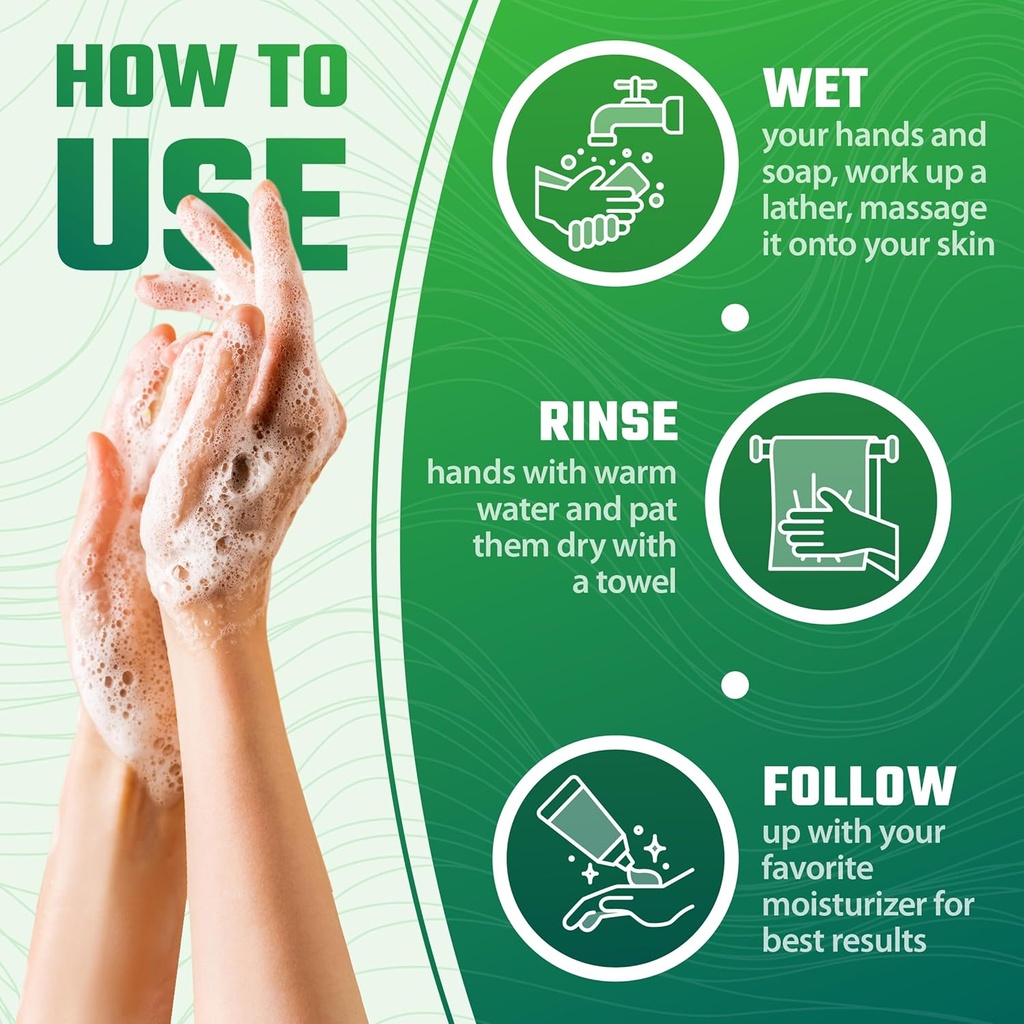 HOW TO USE

WET
your hands and soap, work up a lather, massage it onto your skin

RINSE
hands with warm water and pat them dry with a towel

FOLLOW
up with your favorite moisturizer for best results