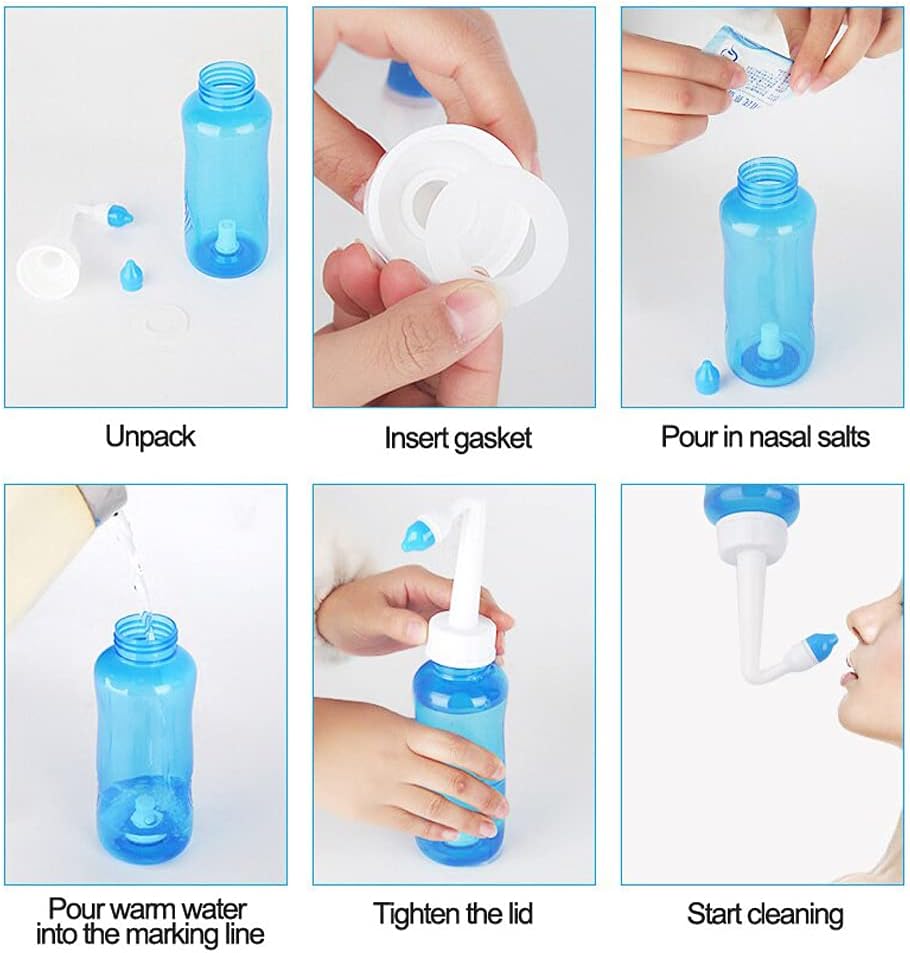 Unpack

Insert gasket

Pour in nasal salts

Pour warm water into the marking line

Tighten the lid

Start cleaning