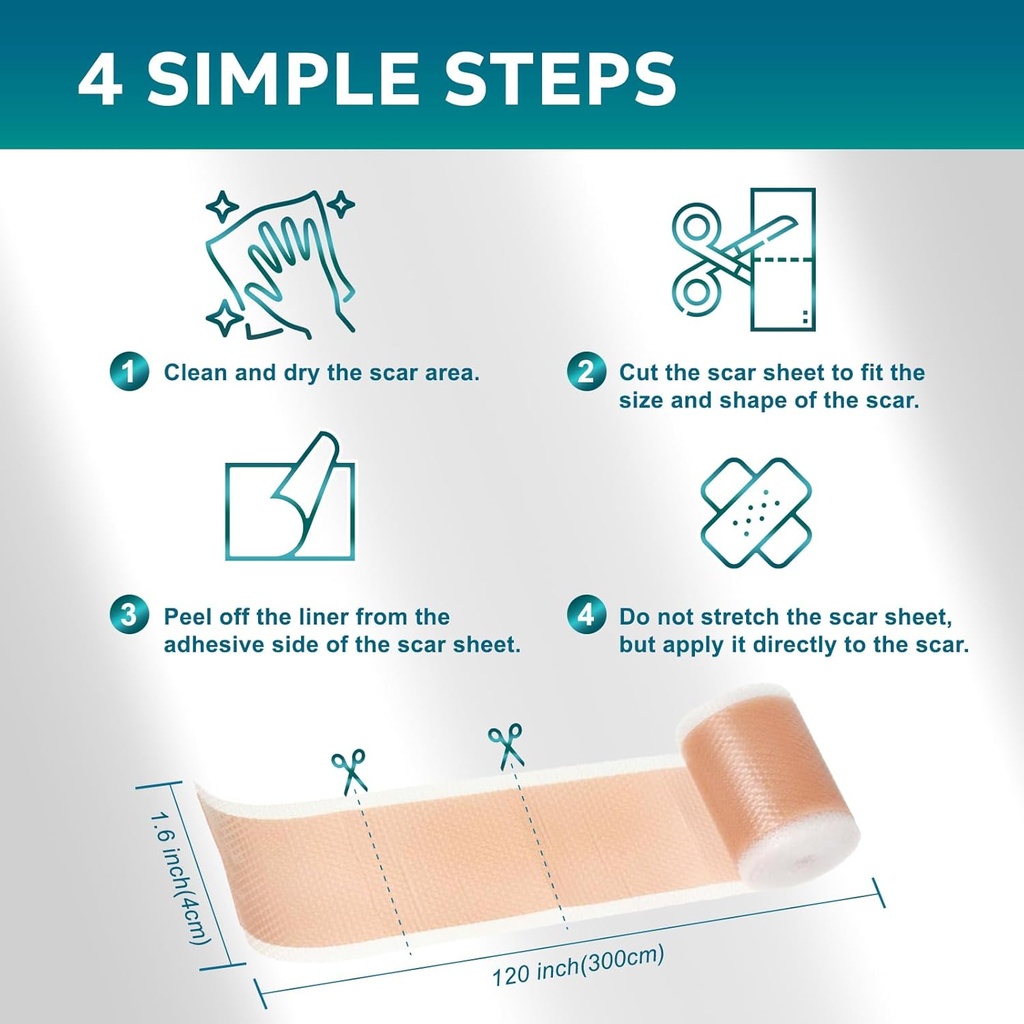 4 SIMPLE STEPS

1 Clean and dry the scar area.

2 Cut the scar sheet to fit the size and shape of the scar.

3 Peel off the liner from the adhesive side of the scar sheet.

4 Do not stretch the scar sheet, but apply it directly to the scar.

1.6 inch(4cm)

120 inch(300cm)