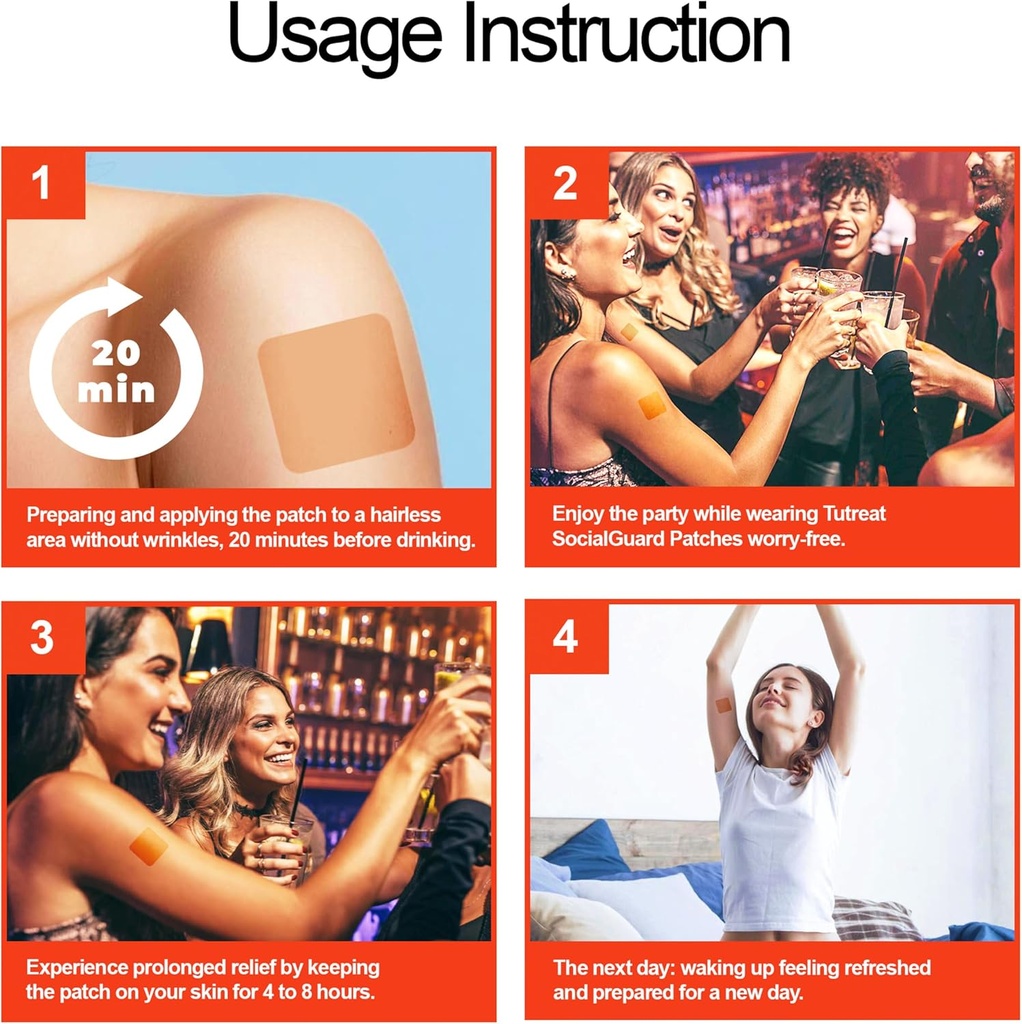 Usage Instruction

1

20 min

Preparing and applying the patch to a hairless area without wrinkles, 20 minutes before drinking.

2

Enjoy the party while wearing Tutreat SocialGuard Patches worry-free.

3

Experience prolonged relief by keeping the patch on your skin for 4 to 8 hours.

4

The next day: waking up feeling refreshed and prepared for a new day.