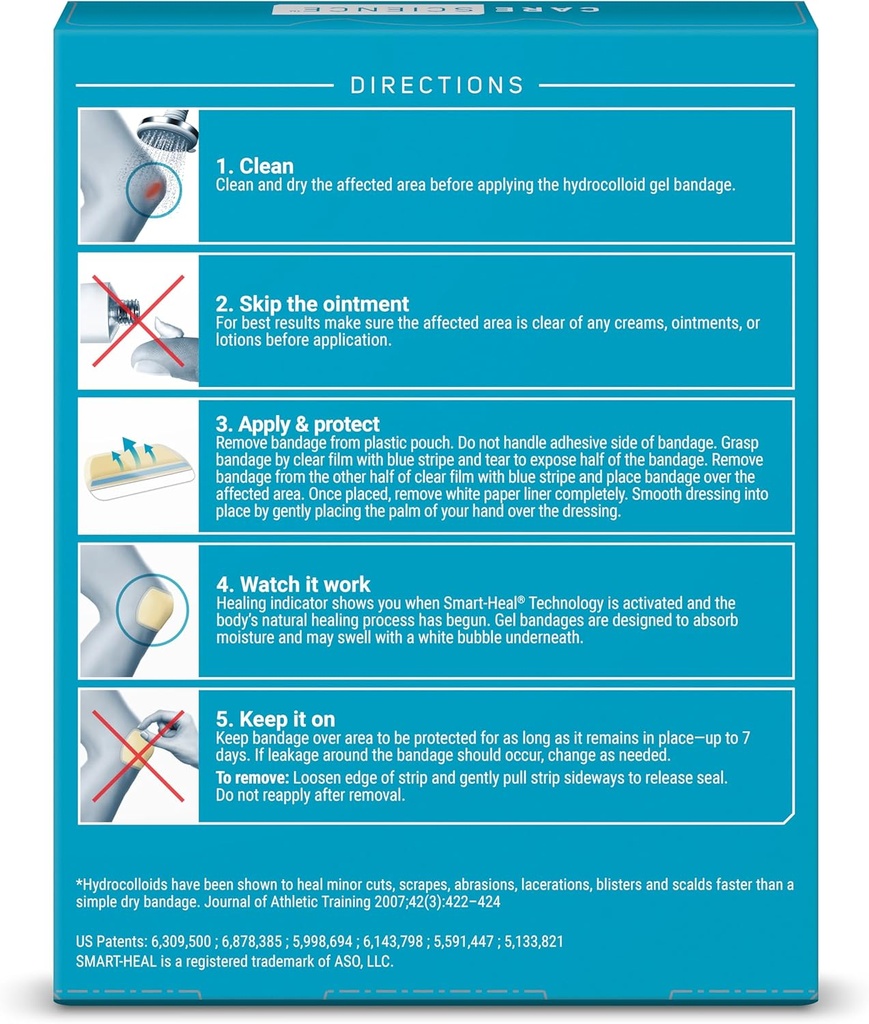 CARE SCIENCE

DIRECTIONS

1. Clean
Clean and dry the affected area before applying the hydrocolloid gel bandage.

2. Skip the ointment
For best results make sure the affected area is clear of any creams, ointments, or lotions before application.

3. Apply & protect
Remove bandage from plastic pouch. Do not handle adhesive side of bandage. Grasp bandage by clear film with blue stripe and tear to expose half of the bandage. Remove bandage from the other half of clear film with blue stripe and place bandage over the affected area. Once placed, remove white paper liner completely. Smooth dressing into place by gently placing the palm of your hand over the dressing.

4. Watch it work
Healing indicator shows you when Smart-Heal® Technology is activated and the body's natural healing process has begun. Gel bandages are designed to absorb moisture and may swell with a white bubble underneath.

5. Keep it on
Keep bandage over area to be protected for as long as it remains in place—up to 7 days. If leakage around the bandage should occur, change as needed.
To remove: Loosen edge of strip and gently pull strip sideways to release seal. Do not reapply after removal.

*Hydrocolloids have been shown to heal minor cuts, scrapes, abrasions, lacerations, blisters and scalds faster than a simple dry bandage. Journal of Athletic Training 2007;42(3):422–424

US Patents: 6,309,500 ; 6,878,385 ; 5,998,694 ; 6,143,798 ; 5,591,447 ; 5,133,821
SMART-HEAL is a registered trademark of ASO, LLC.