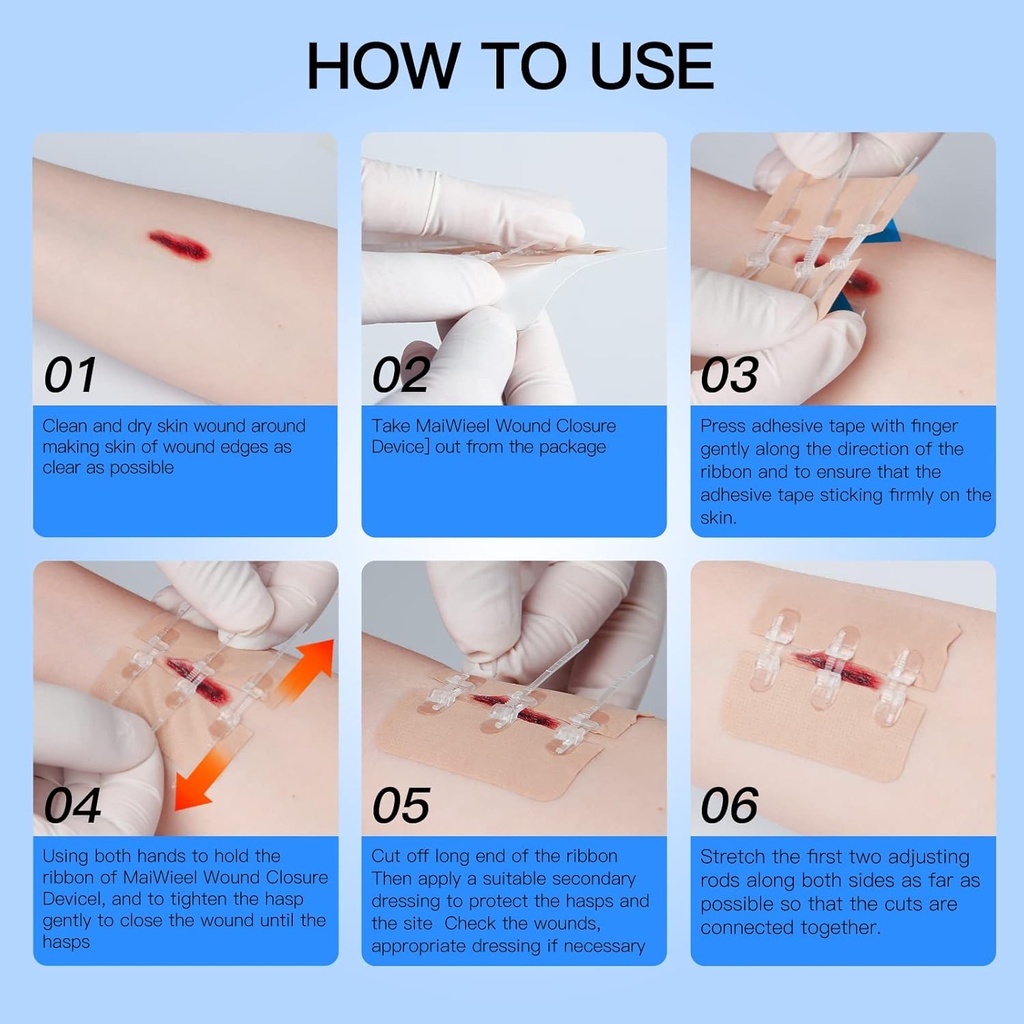 HOW TO USE

01

Clean and dry skin wound around making skin of wound edges as clear as possible

02

Take MaiWieel Wound Closure Device] out from the package

03

Press adhesive tape with finger gently along the direction of the ribbon and to ensure that the adhesive tape sticking firmly on the skin.

04

Using both hands to hold the ribbon of MaiWieel Wound Closure Devicel, and to tighten the hasp gently to close the wound until the hasps

05

Cut off long end of the ribbon Then apply a suitable secondary dressing to protect the hasps and the site Check the wounds, appropriate dressing if necessary

06

Stretch the first two adjusting rods along both sides as far as possible so that the cuts are connected together.