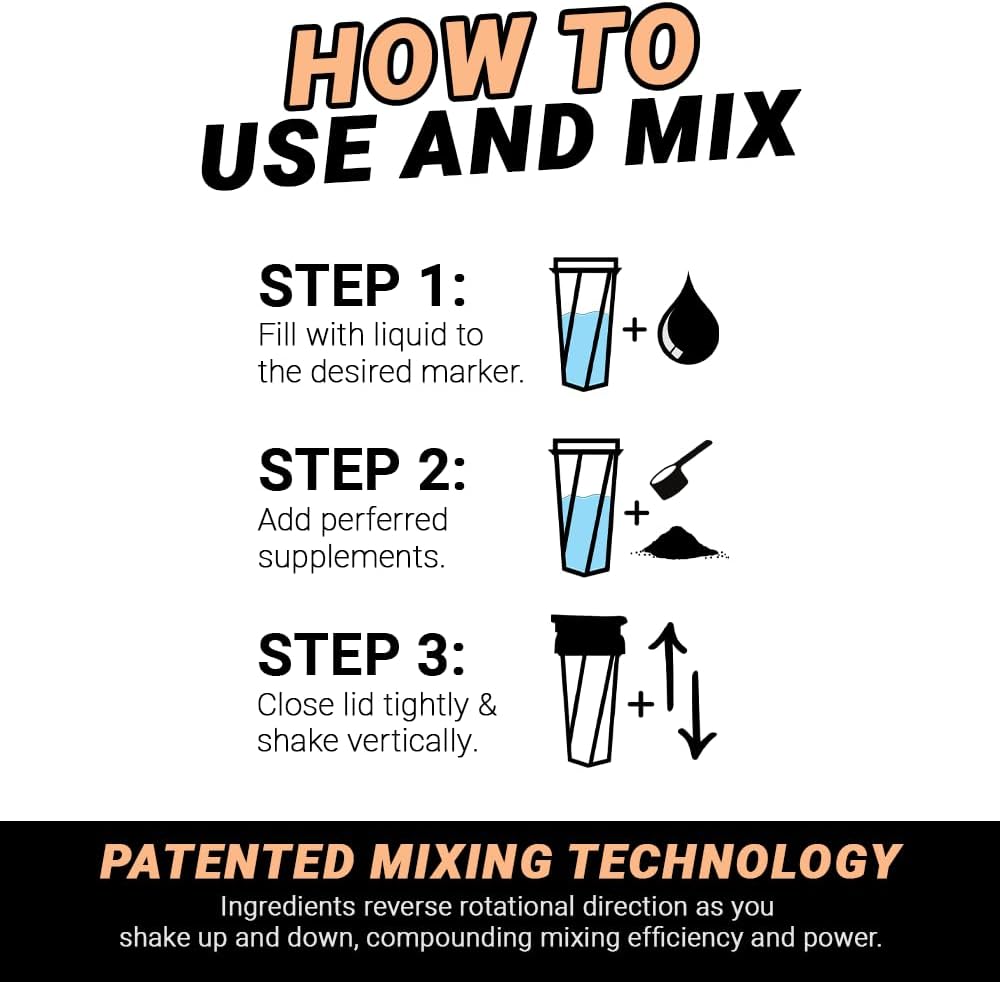 HOW TO
USE AND MIX

STEP 1:
Fill with liquid to the desired marker.

+

STEP 2:
Add perferred supplements.

+

STEP 3:
Close lid tightly & shake vertically.

+

PATENTED MIXING TECHNOLOGY
Ingredients reverse rotational direction as you shake up and down, compounding mixing efficiency and power.