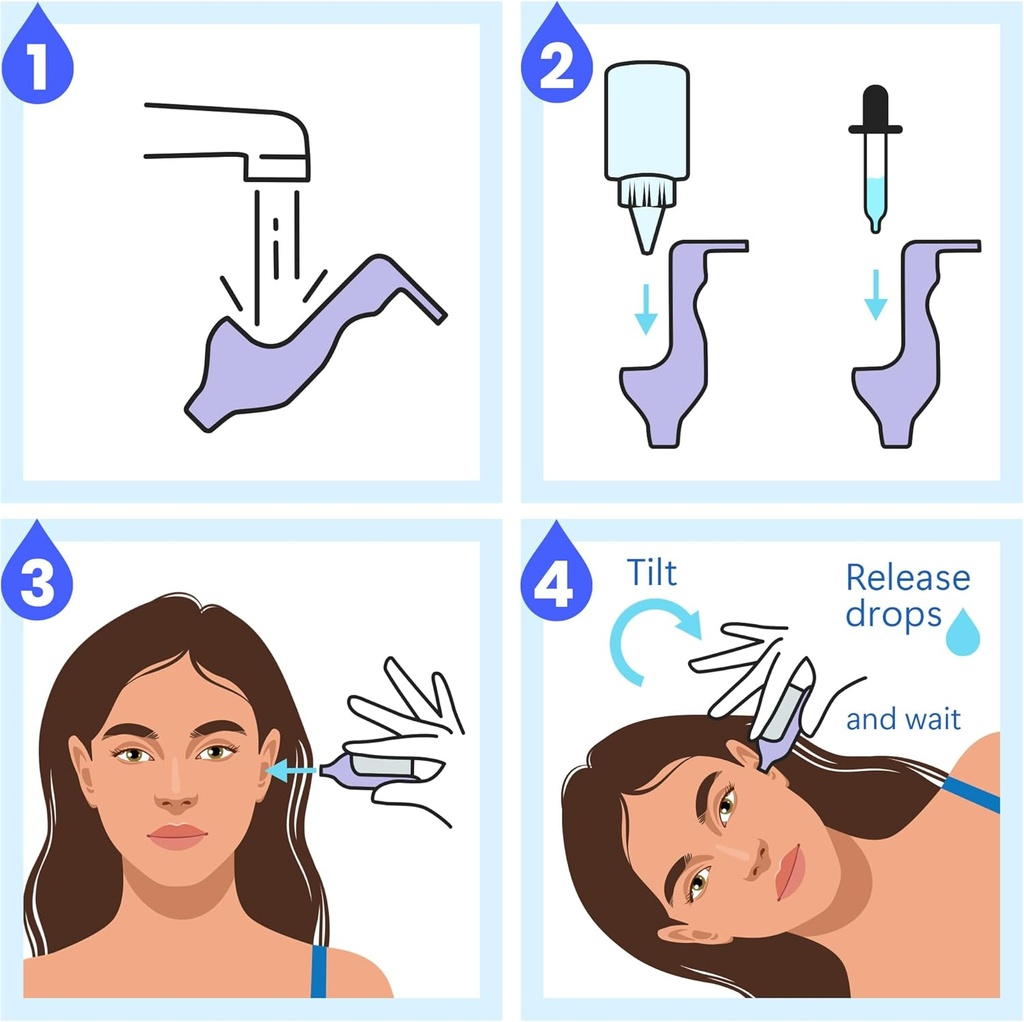 1

2

3

4

Tilt

Release drops

and wait