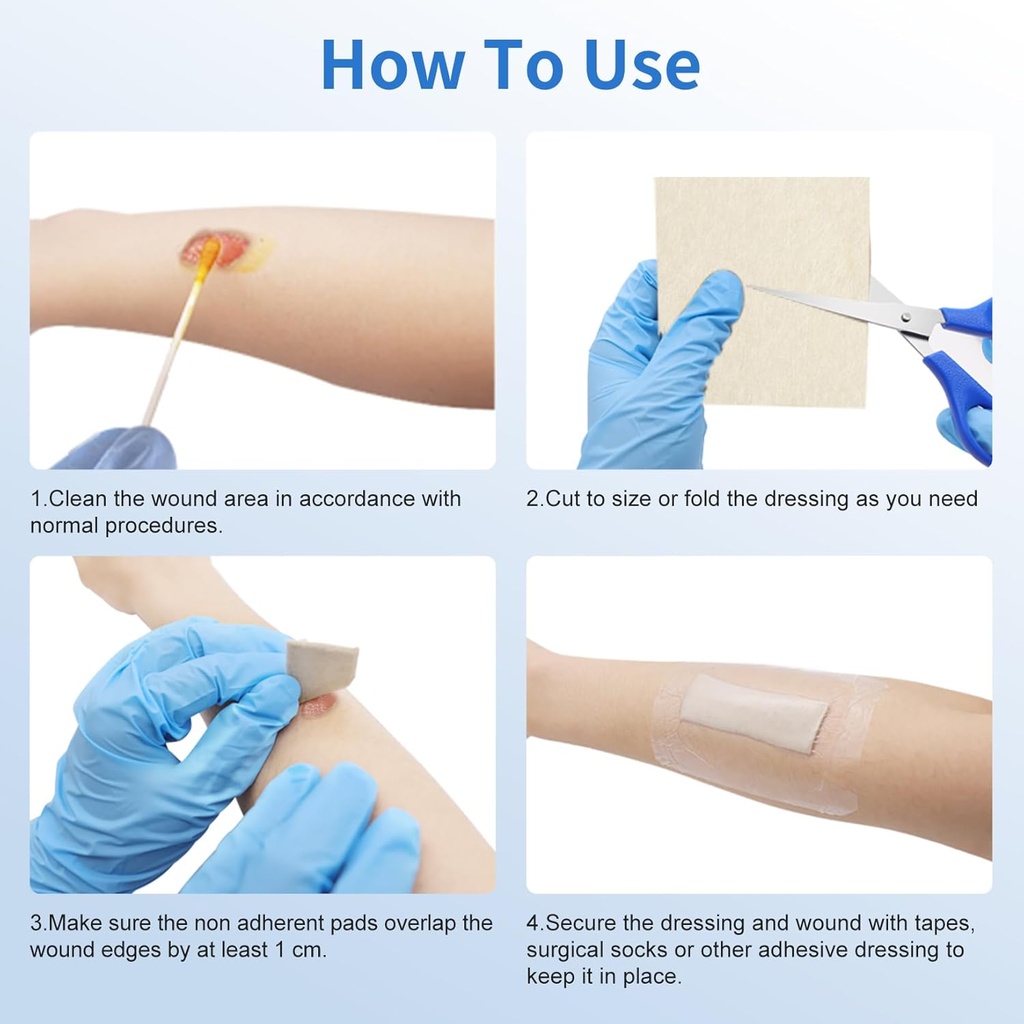 How To Use

1.Clean the wound area in accordance with normal procedures.

2.Cut to size or fold the dressing as you need

3.Make sure the non adherent pads overlap the wound edges by at least 1 cm.

4.Secure the dressing and wound with tapes, surgical socks or other adhesive dressing to keep it in place.