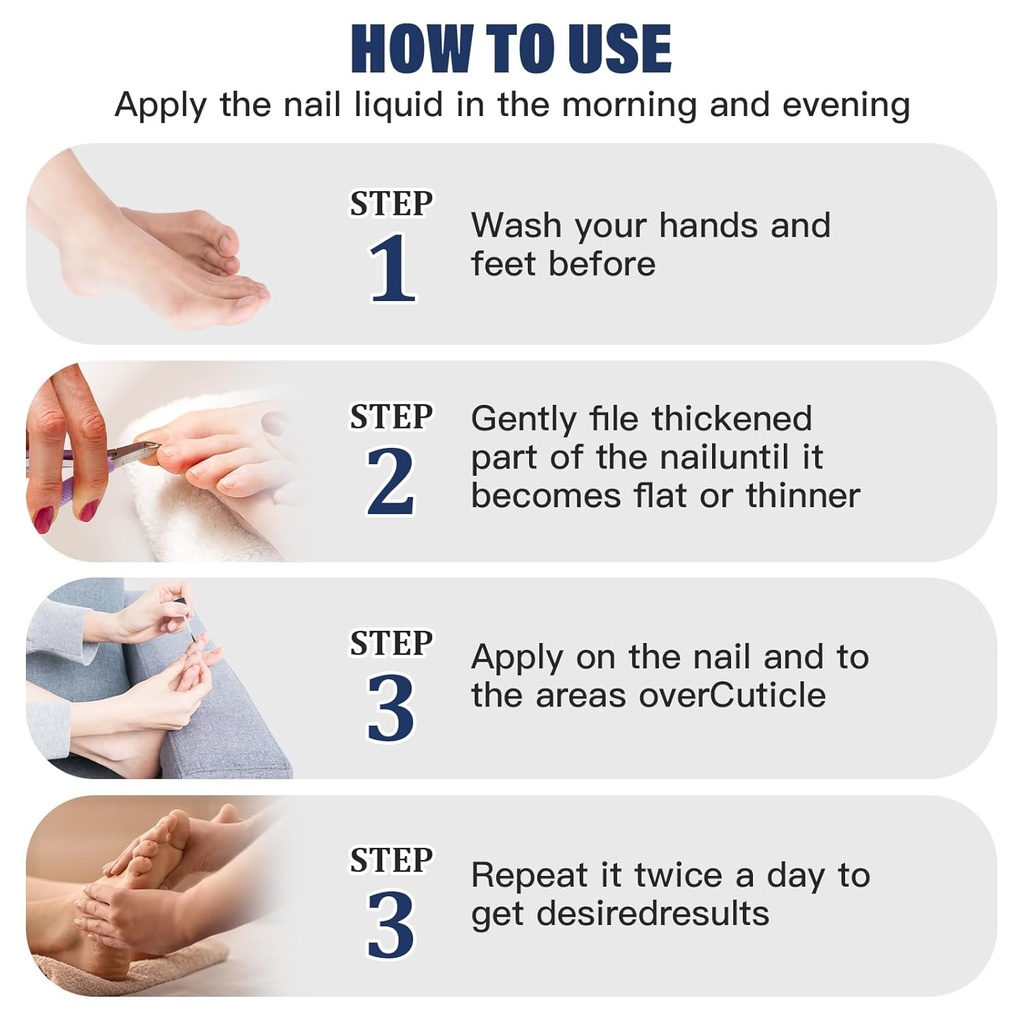 HOW TO USE
Apply the nail liquid in the morning and evening

STEP
1
Wash your hands and feet before

STEP
2
Gently file thickened part of the nailuntil it becomes flat or thinner

STEP
3
Apply on the nail and to the areas overCuticle

STEP
3
Repeat it twice a day to get desiredresults