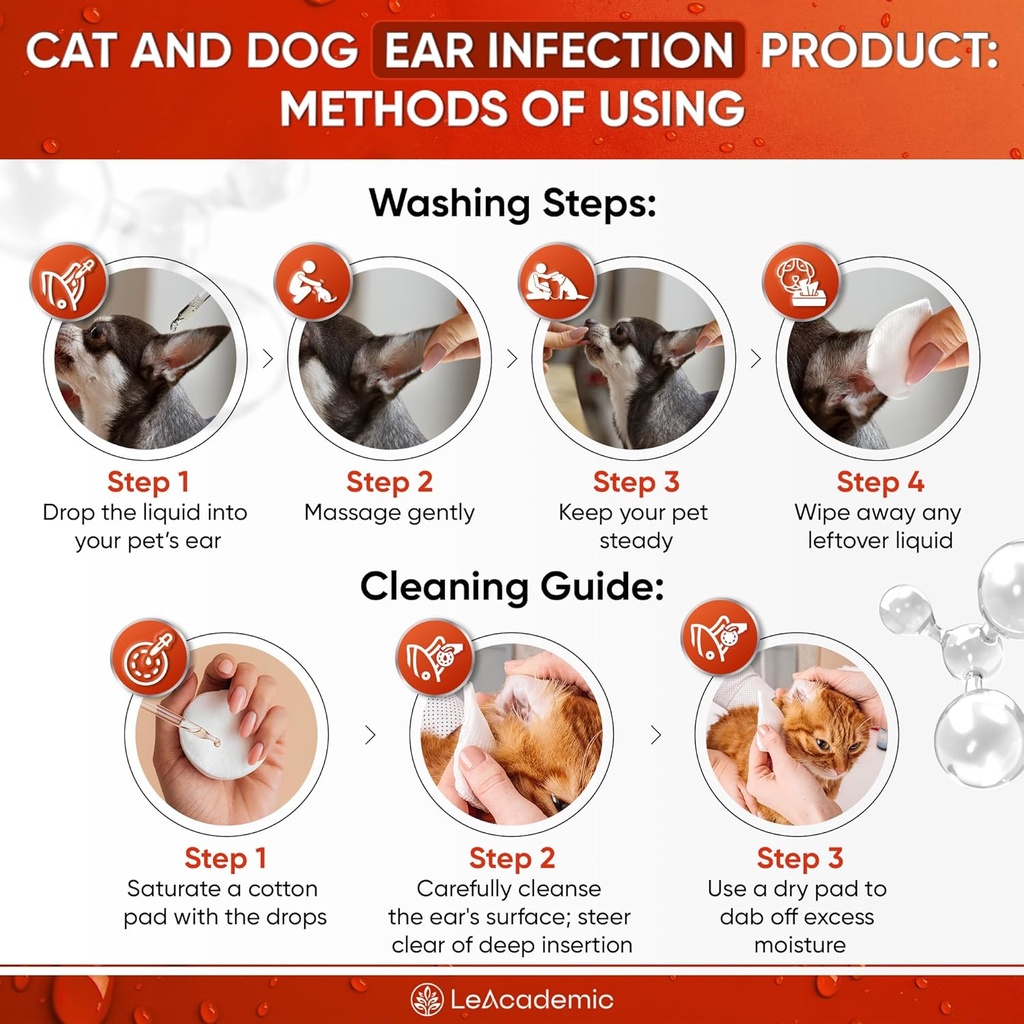 CAT AND DOG EAR INFECTION PRODUCT: METHODS OF USING

Washing Steps:

Step 1
Drop the liquid into your pet's ear

Step 2
Massage gently

Step 3
Keep your pet steady

Step 4
Wipe away any leftover liquid

Cleaning Guide:

Step 1
Saturate a cotton pad with the drops

Step 2
Carefully cleanse the ear's surface; steer clear of deep insertion

Step 3
Use a dry pad to dab off excess moisture

LeAcademic