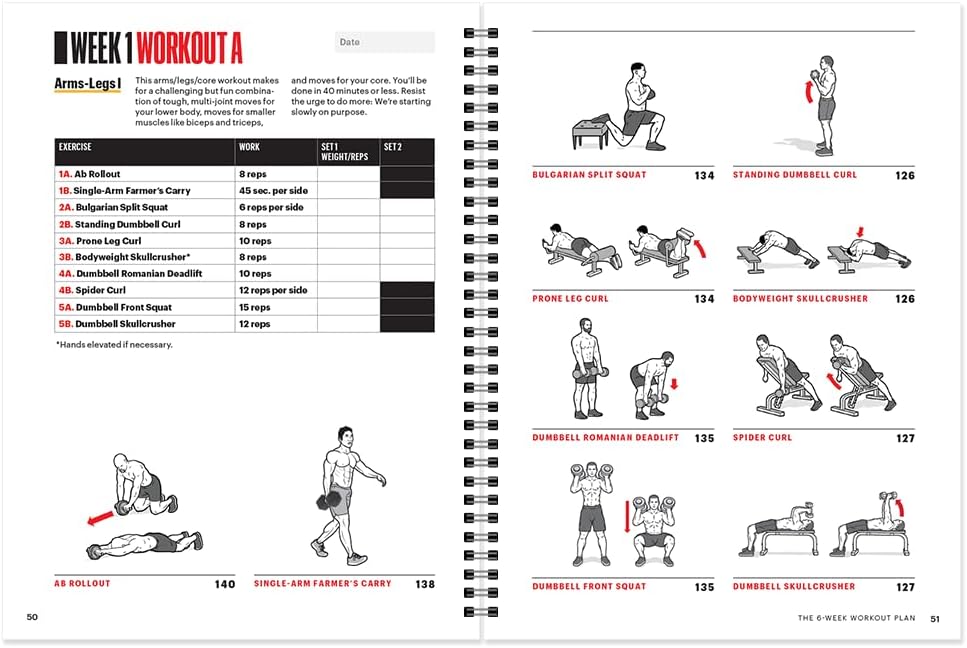 WEEK 1 WORKOUT A

Date

Arms-Legs I

This arms/legs/core workout makes for a challenging but fun combination of tough, multi-joint moves for your lower body, moves for smaller muscles like biceps and triceps, and moves for your core. You'll be done in 40 minutes or less. Resist the urge to do more: We're starting slowly on purpose.

| EXERCISE | WORK | SET 1 WEIGHT/REPS | SET 2 |
|---|---|---|---|
| 1A. Ab Rollout | 8 reps | | |
| 1B. Single-Arm Farmer's Carry | 45 sec. per side | | |
| 2A. Bulgarian Split Squat | 6 reps per side | | |
| 2B. Standing Dumbbell Curl | 8 reps | | |
| 3A. Prone Leg Curl | 10 reps | | |
| 3B. Bodyweight Skullcrusher* | 8 reps | | |
| 4A. Dumbbell Romanian Deadlift | 10 reps | | |
| 4B. Spider Curl | 12 reps per side | | |
| 5A. Dumbbell Front Squat | 15 reps | | |
| 5B. Dumbbell Skullcrusher | 12 reps | | |

*Hands elevated if necessary.

AB ROLLOUT 140

SINGLE-ARM FARMER'S CARRY 138

50

BULGARIAN SPLIT SQUAT 134

STANDING DUMBBELL CURL 126

PRONE LEG CURL 134

BODYWEIGHT SKULLCRUSHER 126

DUMBBELL ROMANIAN DEADLIFT 135

SPIDER CURL 127

DUMBBELL FRONT SQUAT 135

DUMBBELL SKULLCRUSHER 127

THE 6-WEEK WORKOUT PLAN 51