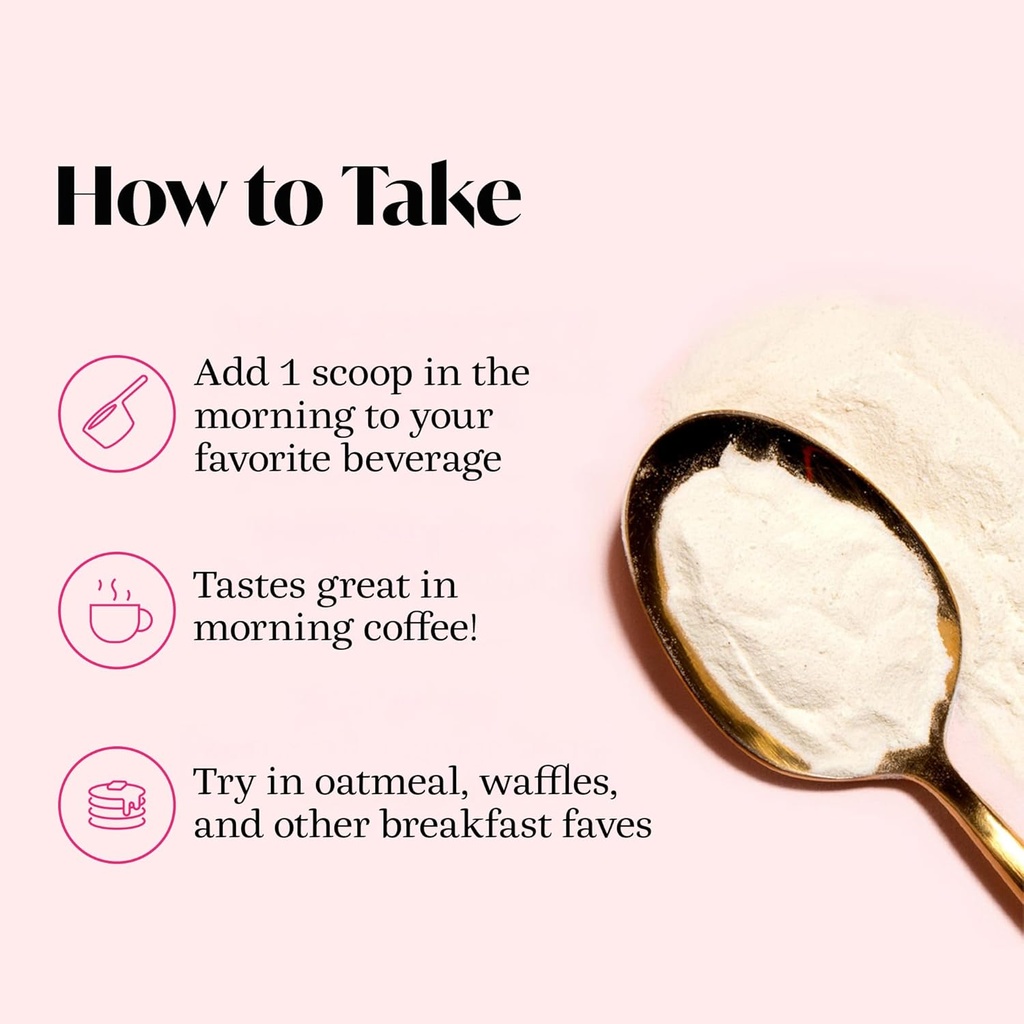 How to Take

Add 1 scoop in the morning to your favorite beverage

Tastes great in morning coffee!

Try in oatmeal, waffles, and other breakfast faves