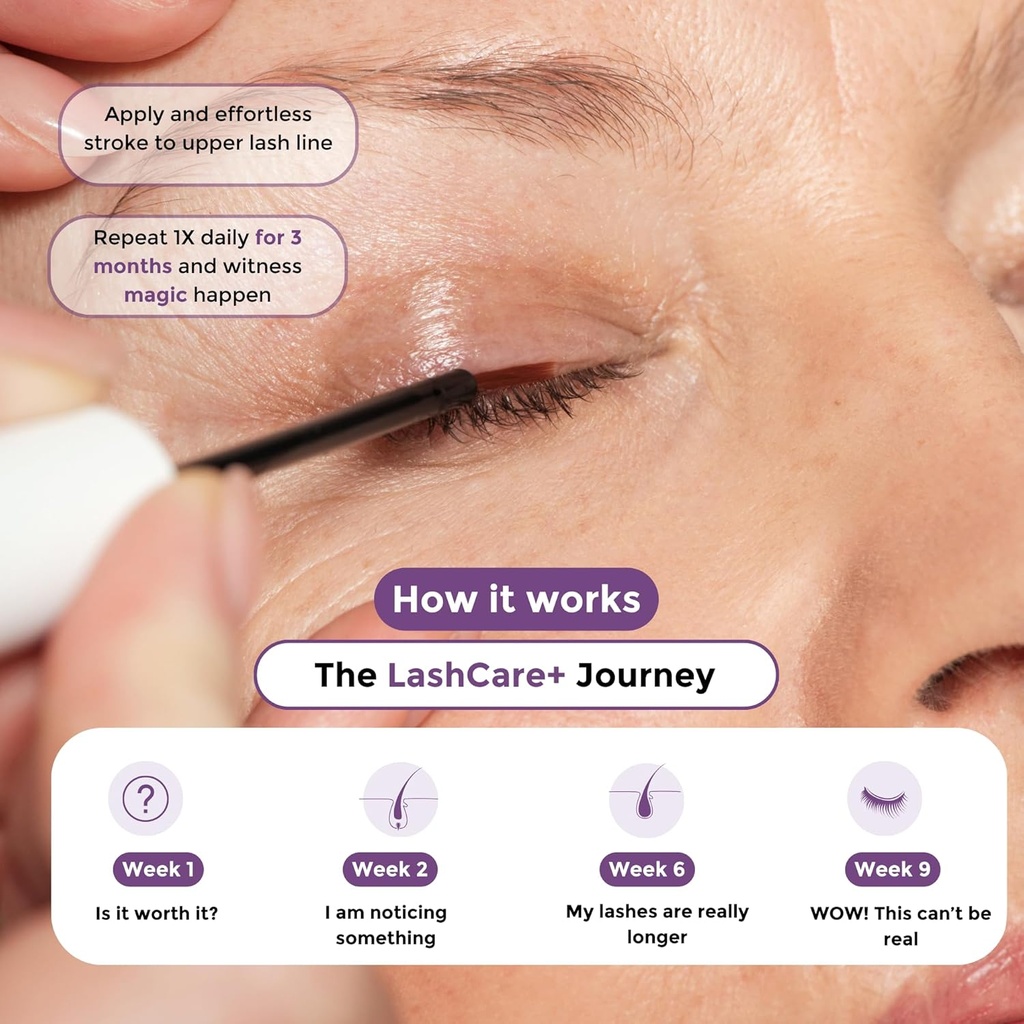 Apply and effortless stroke to upper lash line

Repeat 1X daily for 3 months and witness magic happen

How it works

The LashCare+ Journey

?

Week 1

Is it worth it?

Week 2

I am noticing something

Week 6

My lashes are really longer

Week 9

WOW! This can't be real