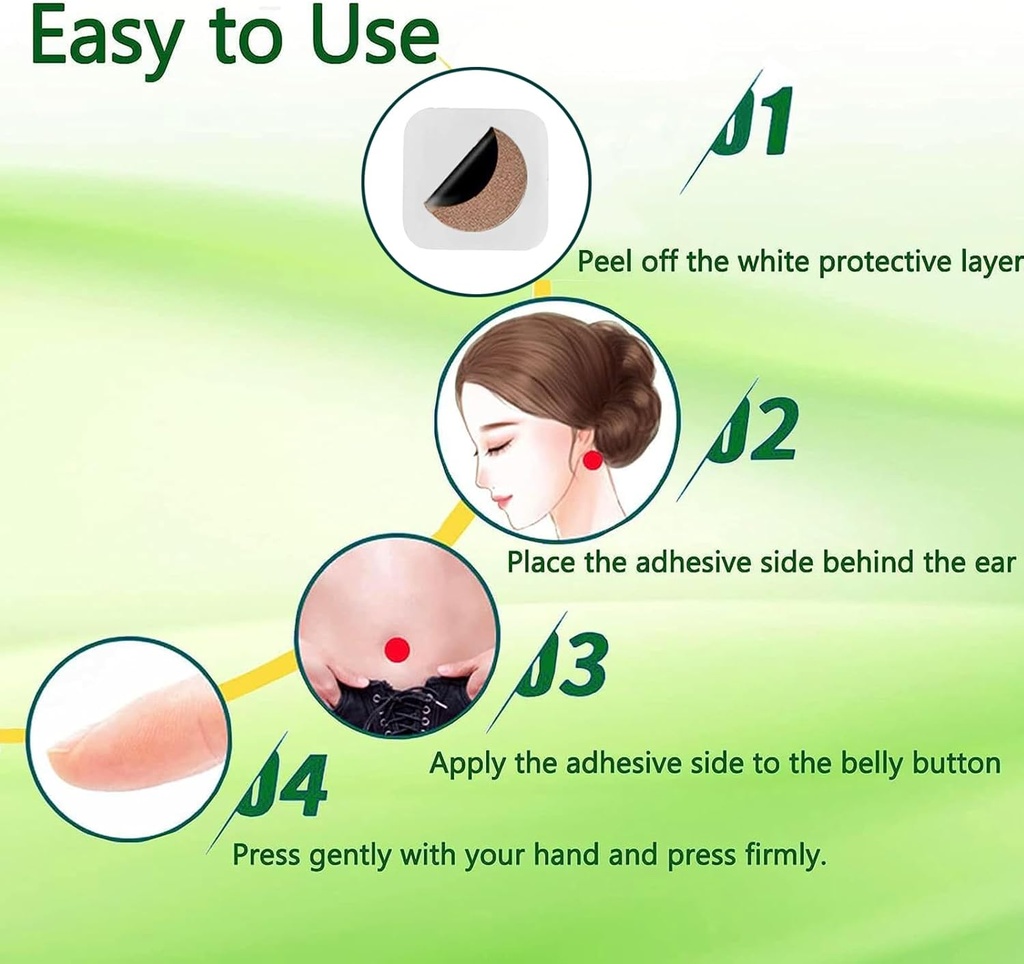 Easy to Use

01
Peel off the white protective layer

02
Place the adhesive side behind the ear

03
Apply the adhesive side to the belly button

04
Press gently with your hand and press firmly.