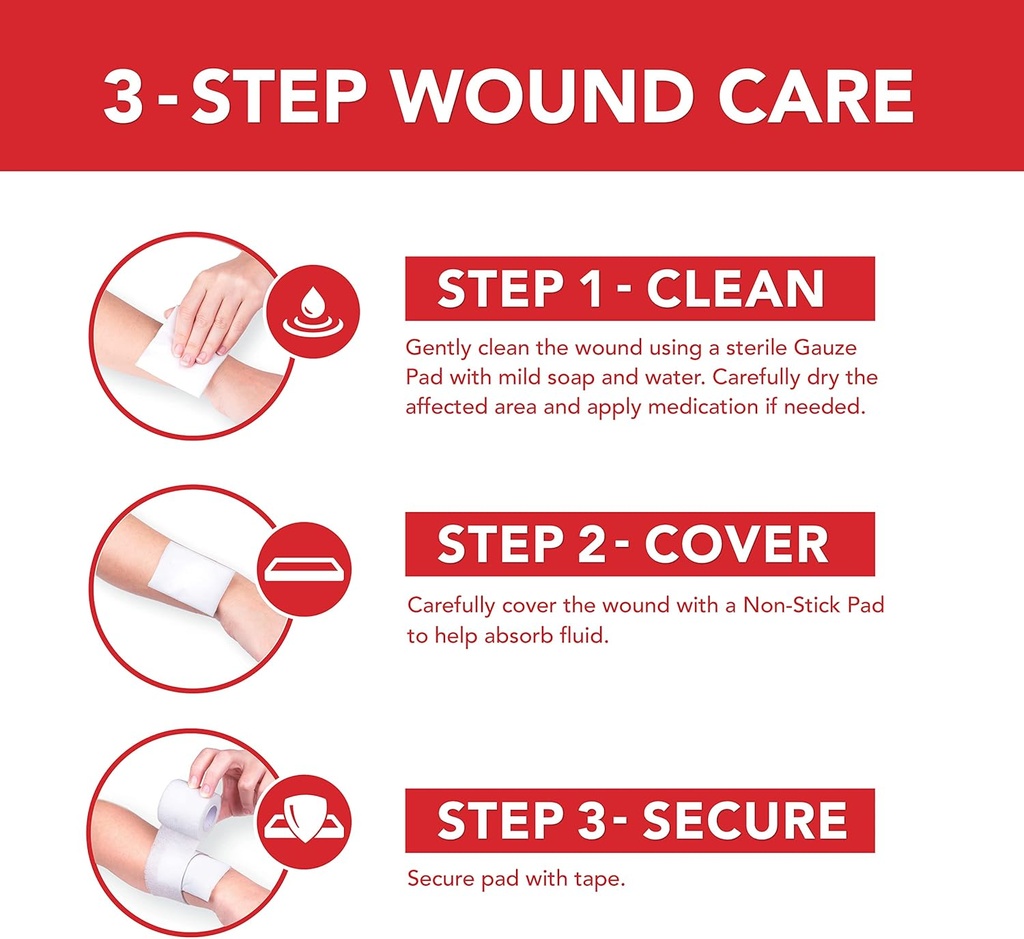 3 - STEP WOUND CARE

STEP 1 - CLEAN

Gently clean the wound using a sterile Gauze Pad with mild soap and water. Carefully dry the affected area and apply medication if needed.

STEP 2 - COVER

Carefully cover the wound with a Non-Stick Pad to help absorb fluid.

STEP 3 - SECURE

Secure pad with tape.