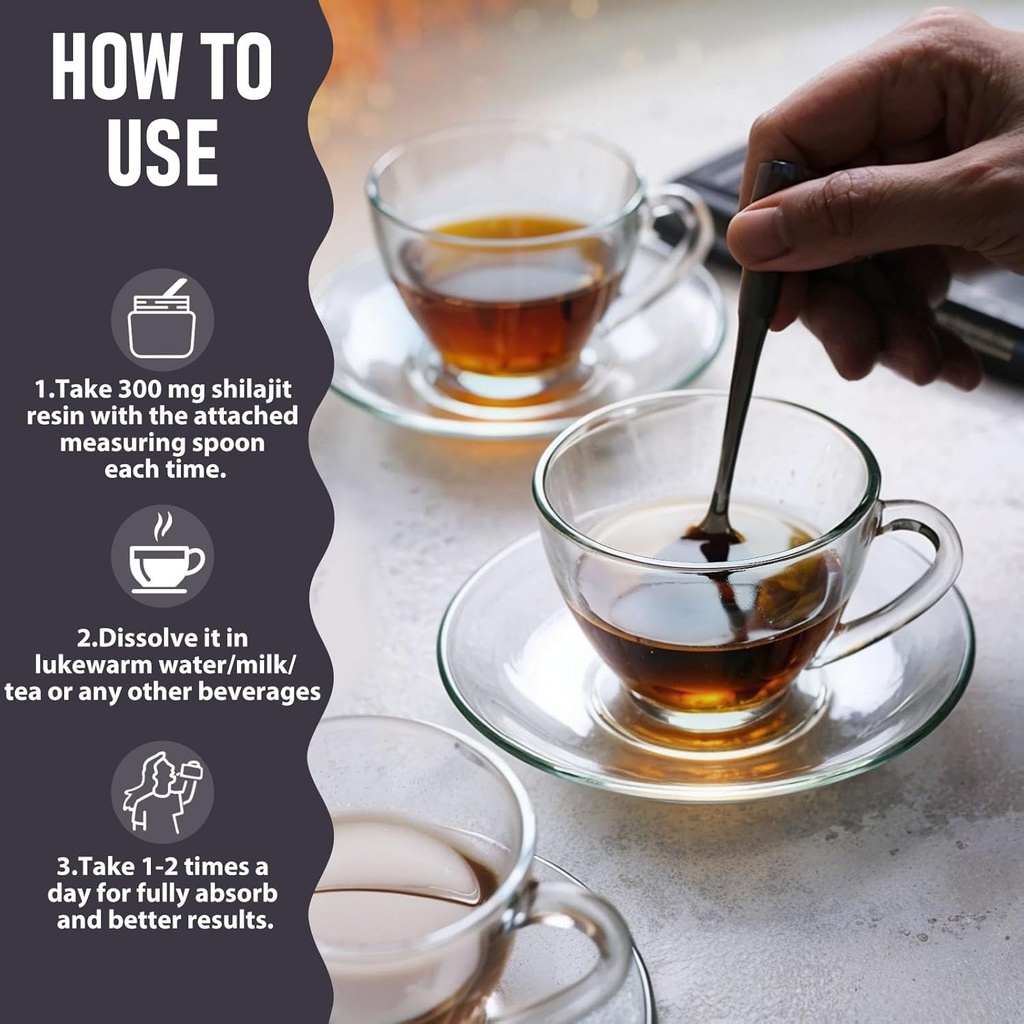 HOW TO USE

1.Take 300 mg shilajit resin with the attached measuring spoon each time.

2.Dissolve it in lukewarm water/milk/ tea or any other beverages

3.Take 1-2 times a day for fully absorb and better results.