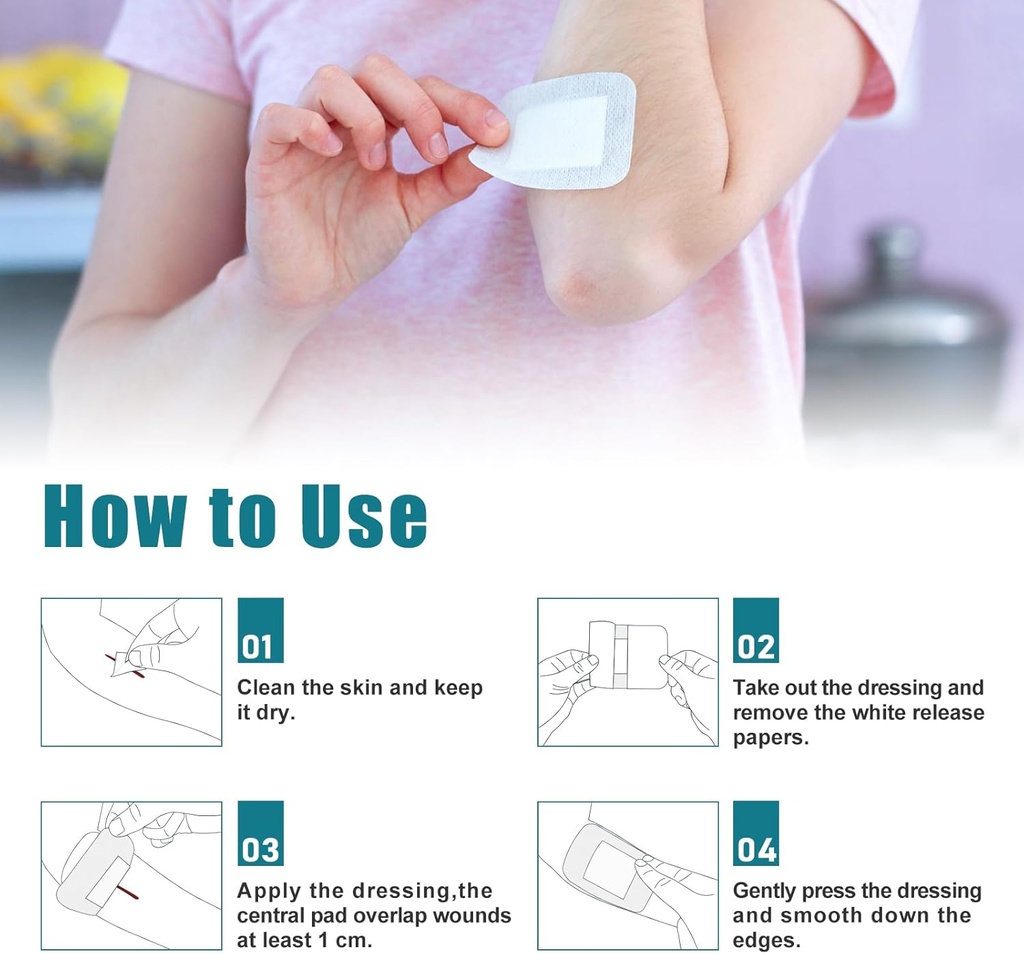 How to Use

01
Clean the skin and keep it dry.

02
Take out the dressing and remove the white release papers.

03
Apply the dressing,the central pad overlap wounds at least 1 cm.

04
Gently press the dressing and smooth down the edges.