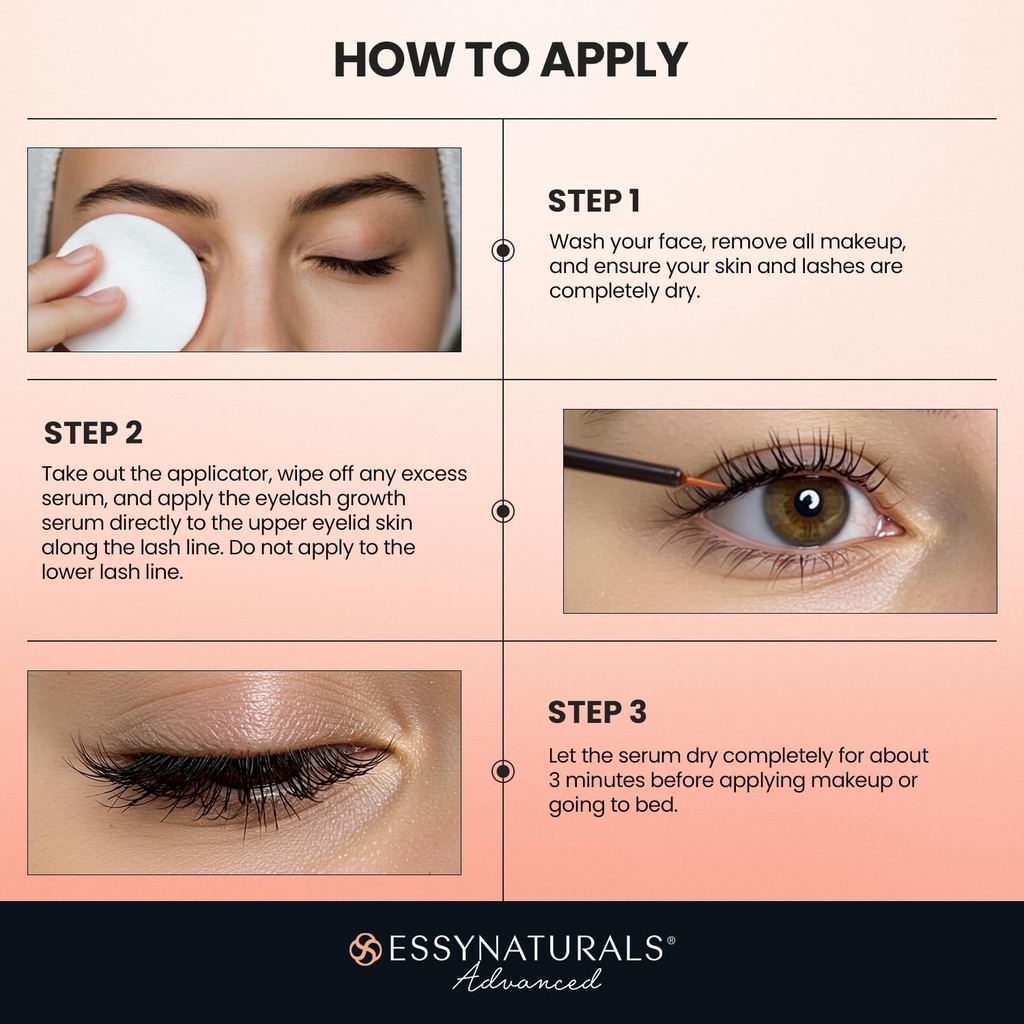 HOW TO APPLY

STEP 1

Wash your face, remove all makeup, and ensure your skin and lashes are completely dry.

STEP 2

Take out the applicator, wipe off any excess serum, and apply the eyelash growth serum directly to the upper eyelid skin along the lash line. Do not apply to the lower lash line.

STEP 3

Let the serum dry completely for about 3 minutes before applying makeup or going to bed.

ESSYNATURALS®
Advanced