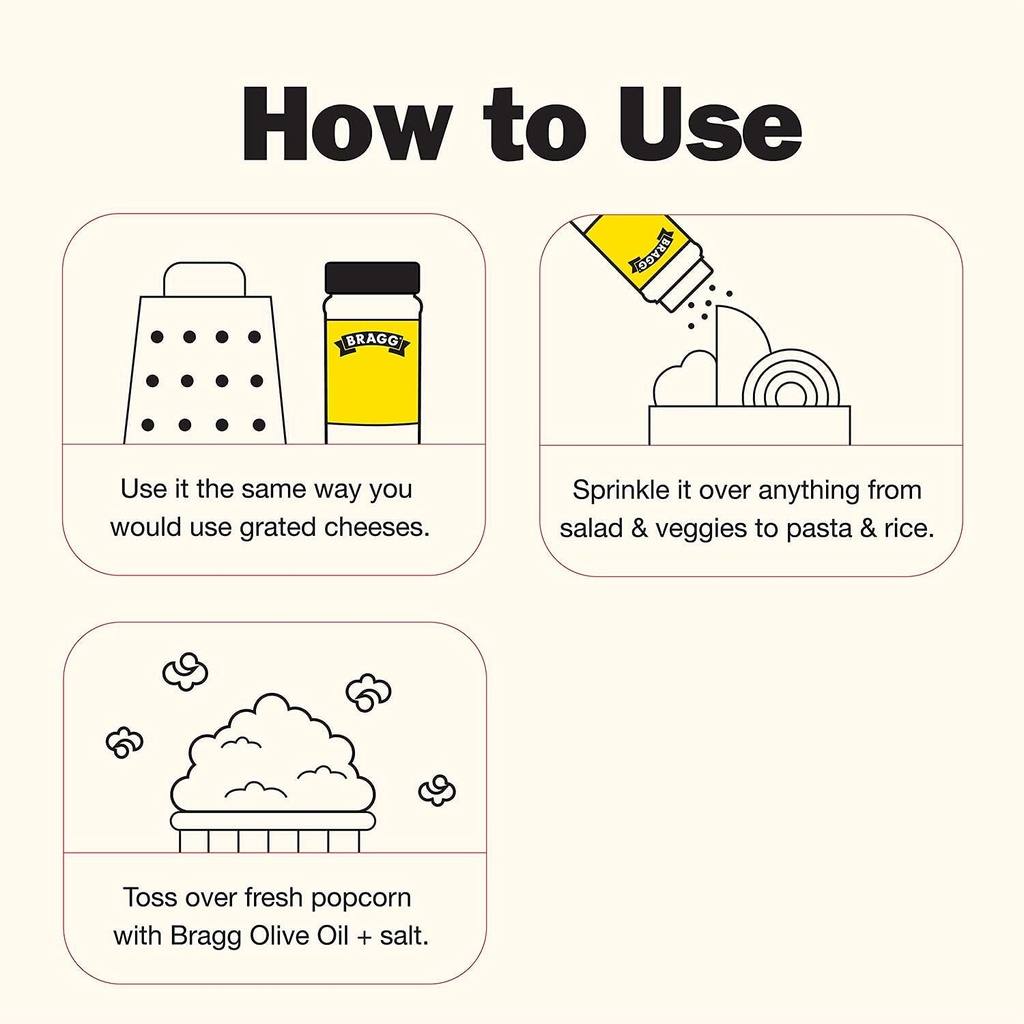 How to Use

BRAGG

Use it the same way you would use grated cheeses.

BRAGG

Sprinkle it over anything from salad & veggies to pasta & rice.

Toss over fresh popcorn with Bragg Olive Oil + salt.