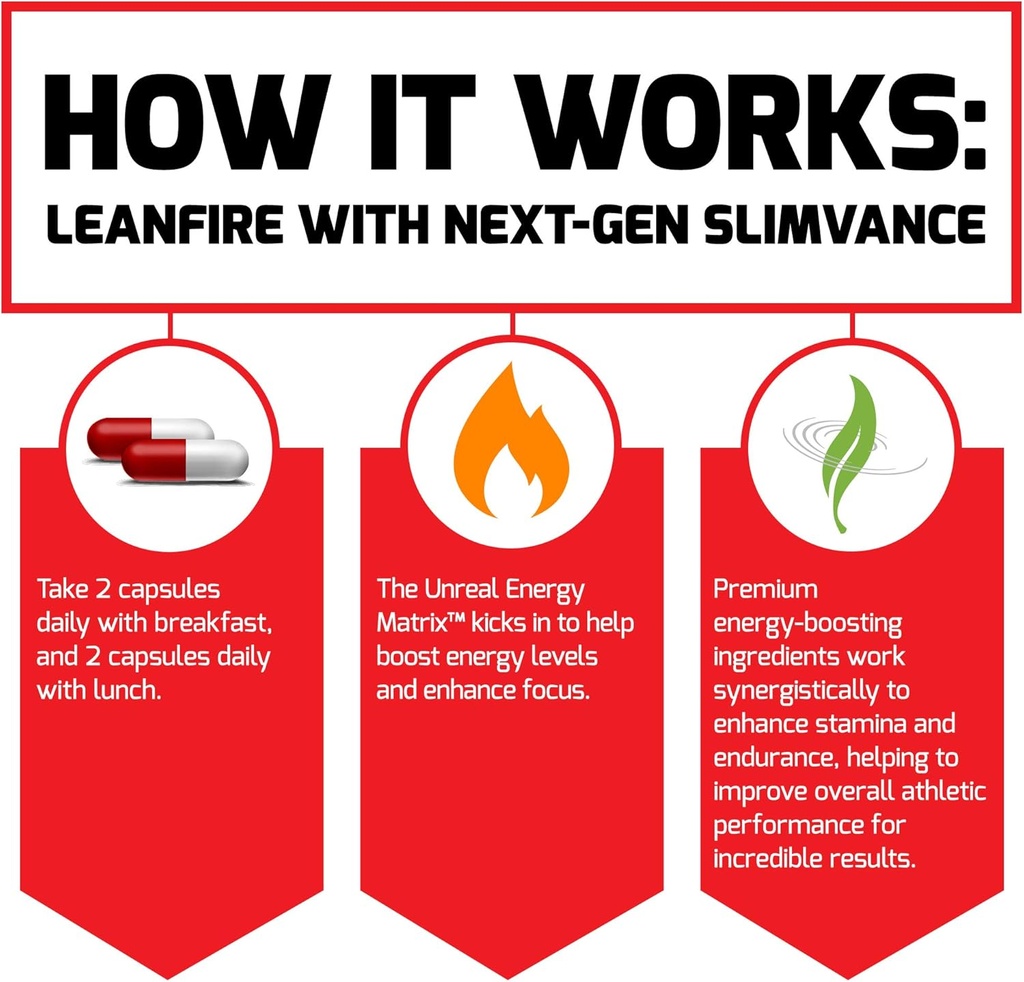 HOW IT WORKS:
LEANFIRE WITH NEXT-GEN SLIMVANCE

Take 2 capsules daily with breakfast, and 2 capsules daily with lunch.

The Unreal Energy Matrix™ kicks in to help boost energy levels and enhance focus.

Premium energy-boosting ingredients work synergistically to enhance stamina and endurance, helping to improve overall athletic performance for incredible results.