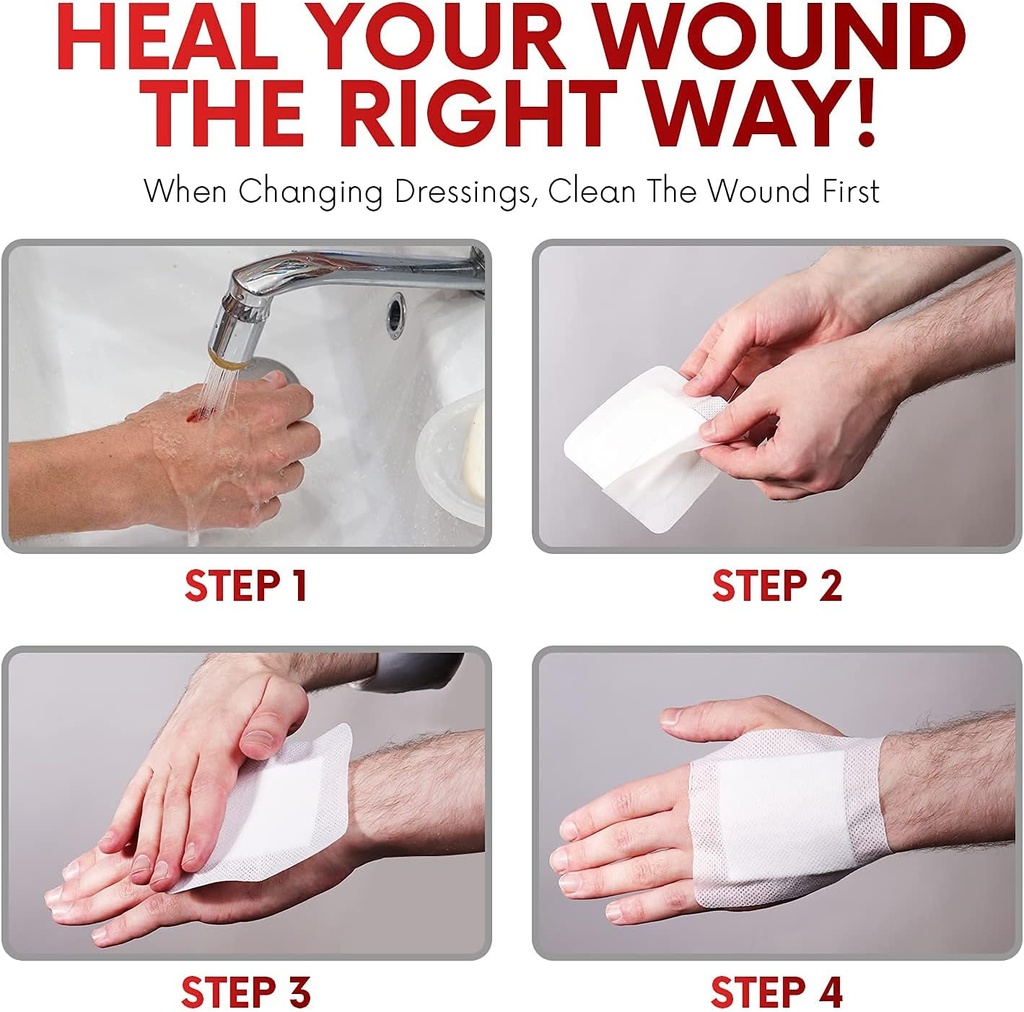 HEAL YOUR WOUND THE RIGHT WAY!

When Changing Dressings, Clean The Wound First

STEP 1

STEP 2

STEP 3

STEP 4