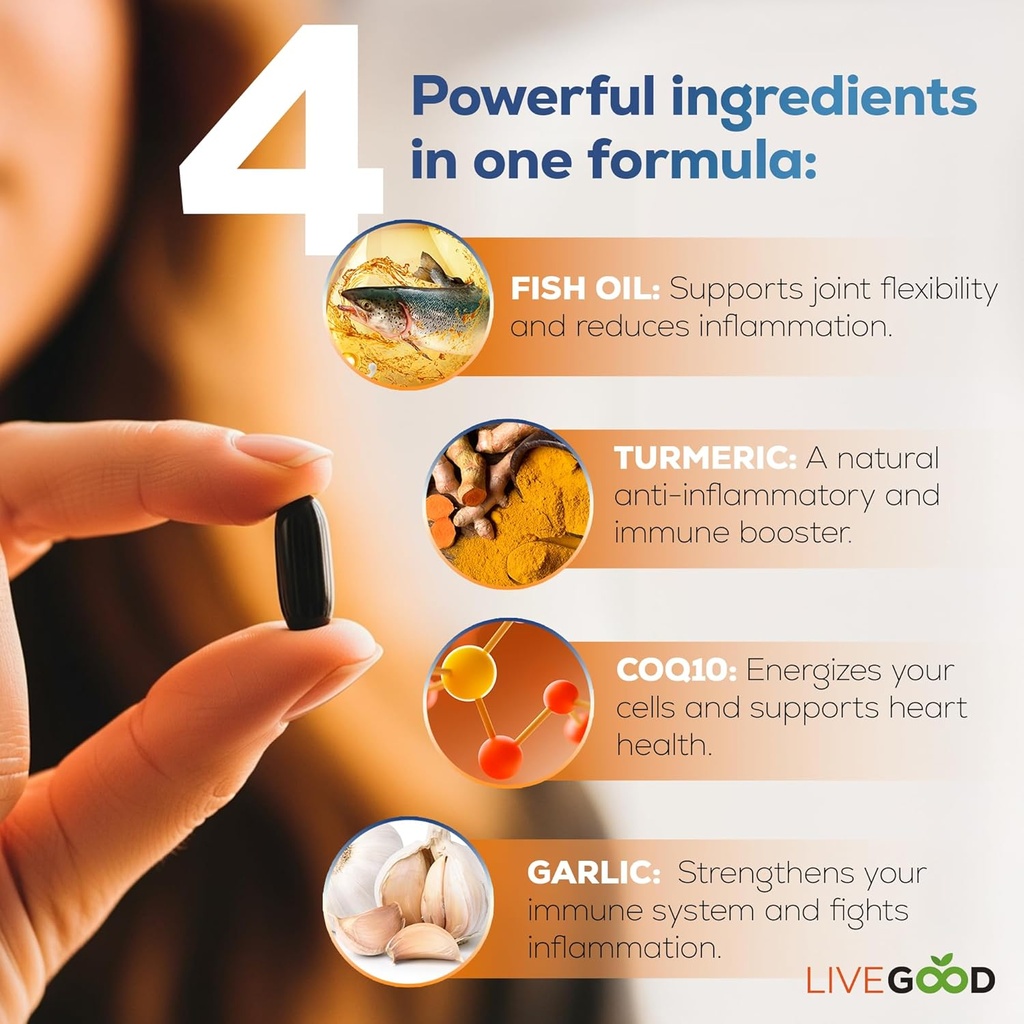 4 Powerful ingredients in one formula:

FISH OIL: Supports joint flexibility and reduces inflammation.

TURMERIC: A natural anti-inflammatory and immune booster.

COQ10: Energizes your cells and supports heart health.

GARLIC: Strengthens your immune system and fights inflammation.

LIVEGOOD