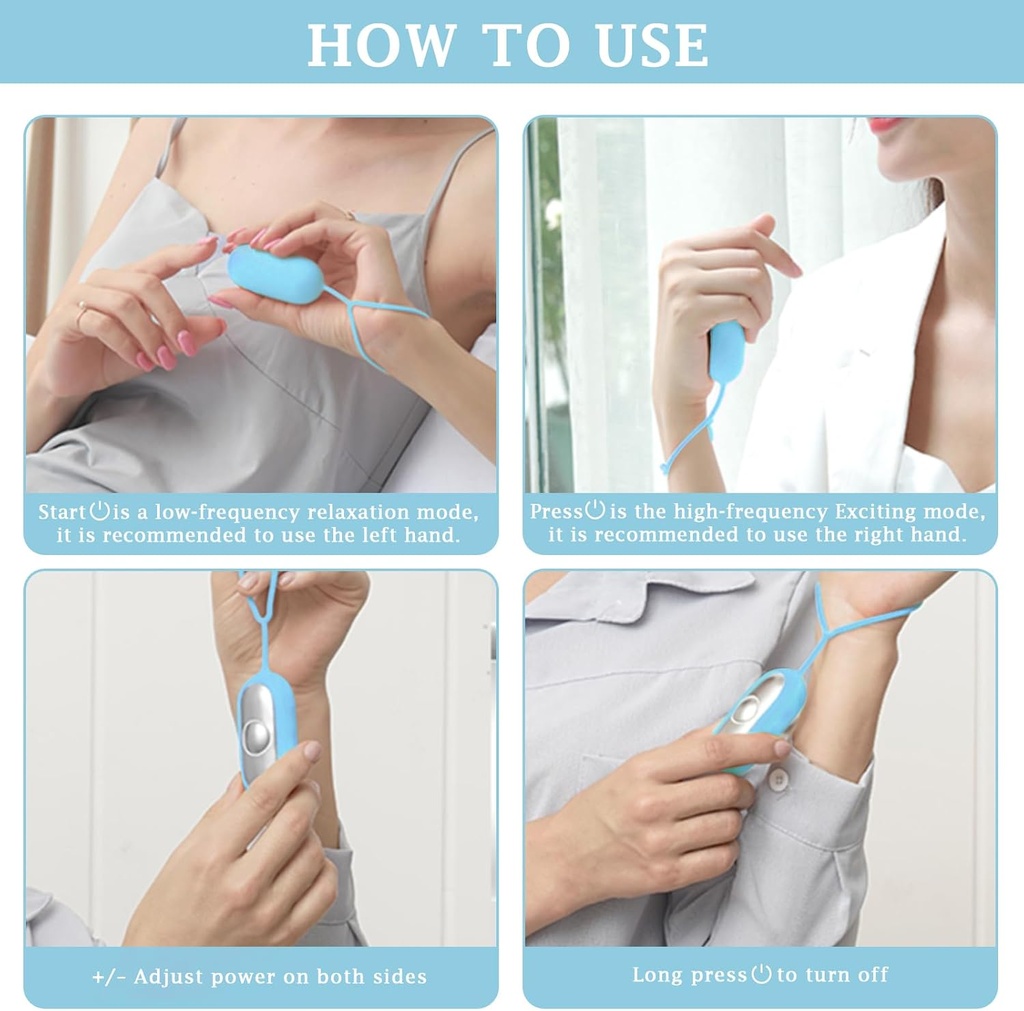 HOW TO USE

Start ⏻ is a low-frequency relaxation mode, it is recommended to use the left hand.

Press ⏻ is the high-frequency Exciting mode, it is recommended to use the right hand.

+/- Adjust power on both sides

Long press ⏻ to turn off