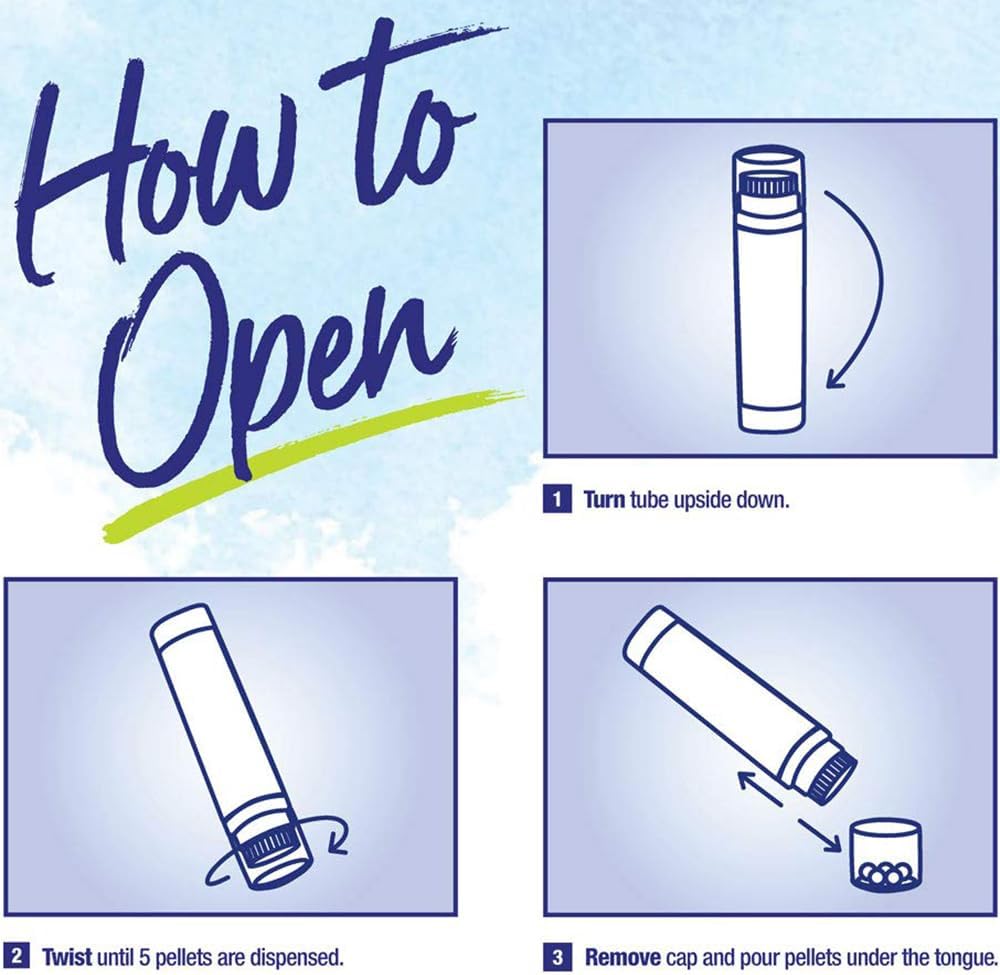 How to Open

1 Turn tube upside down.

2 Twist until 5 pellets are dispensed.

3 Remove cap and pour pellets under the tongue.