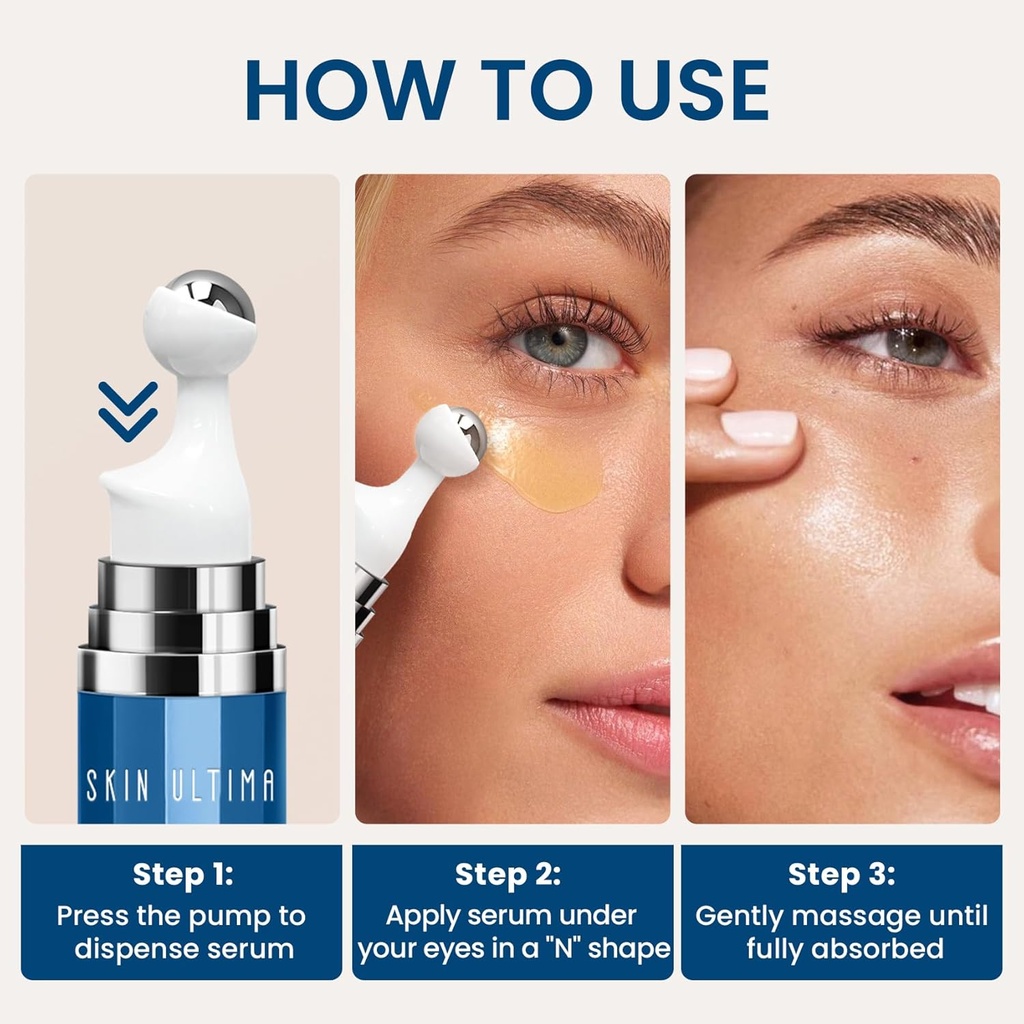 HOW TO USE

SKIN ULTIMA

Step 1:
Press the pump to dispense serum

Step 2:
Apply serum under your eyes in a "N" shape

Step 3:
Gently massage until fully absorbed