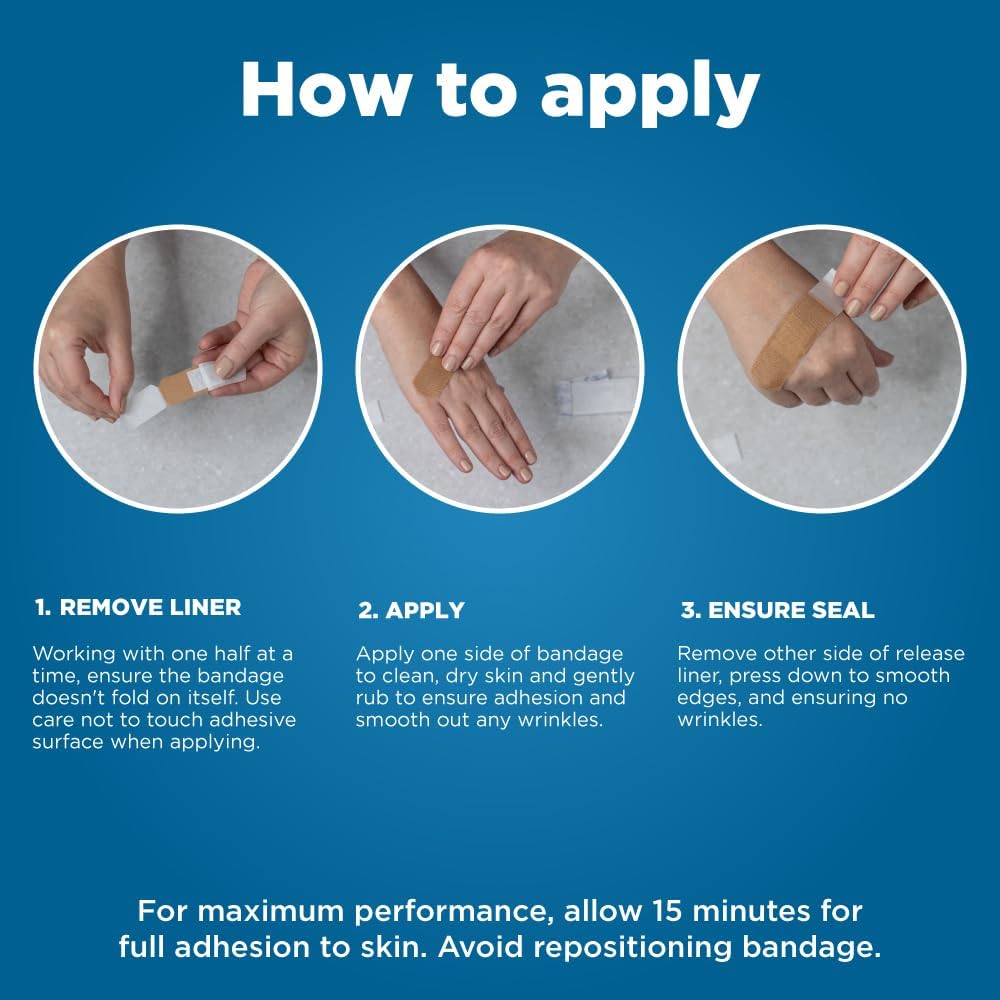 How to apply

1. REMOVE LINER

Working with one half at a time, ensure the bandage doesn't fold on itself. Use care not to touch adhesive surface when applying.

2. APPLY

Apply one side of bandage to clean, dry skin and gently rub to ensure adhesion and smooth out any wrinkles.

3. ENSURE SEAL

Remove other side of release liner, press down to smooth edges, and ensuring no wrinkles.

For maximum performance, allow 15 minutes for full adhesion to skin. Avoid repositioning bandage.