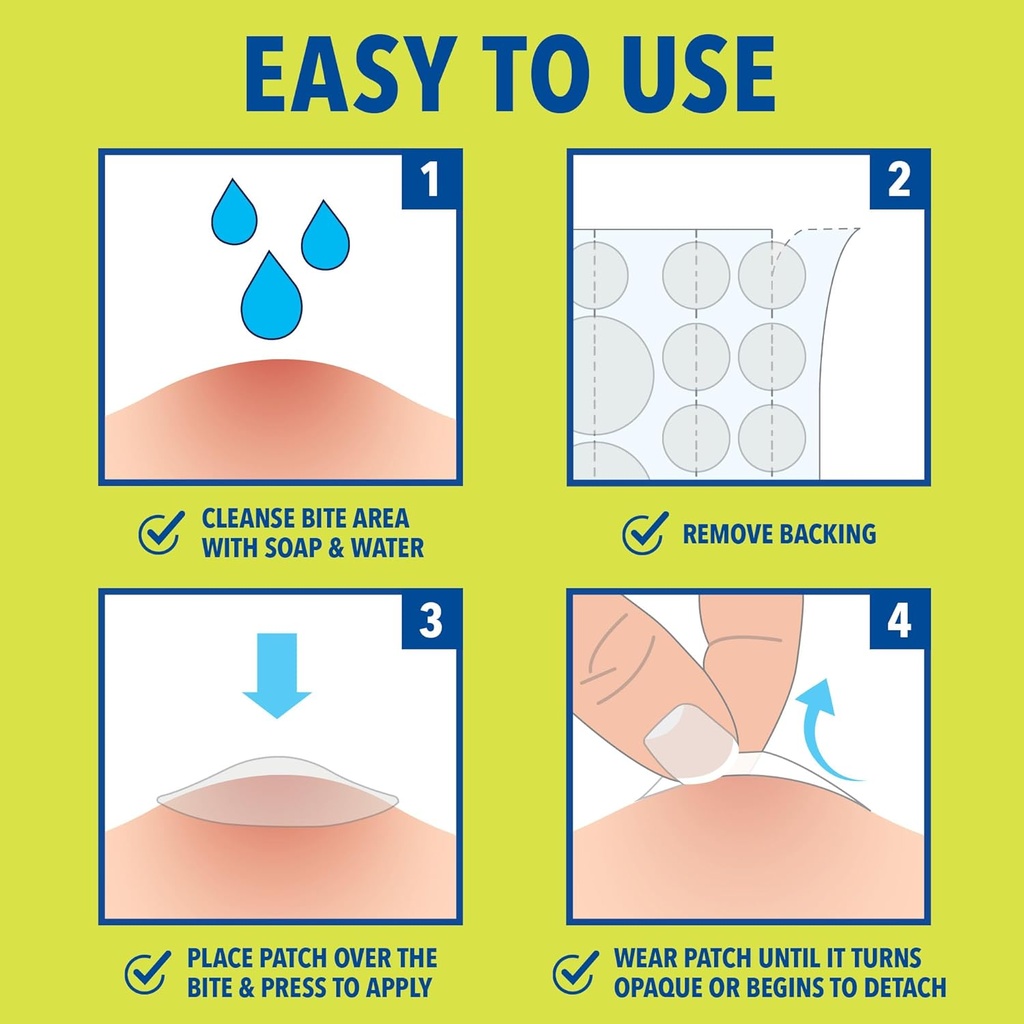 EASY TO USE

1

CLEANSE BITE AREA WITH SOAP & WATER

2

REMOVE BACKING

3

PLACE PATCH OVER THE BITE & PRESS TO APPLY

4

WEAR PATCH UNTIL IT TURNS OPAQUE OR BEGINS TO DETACH