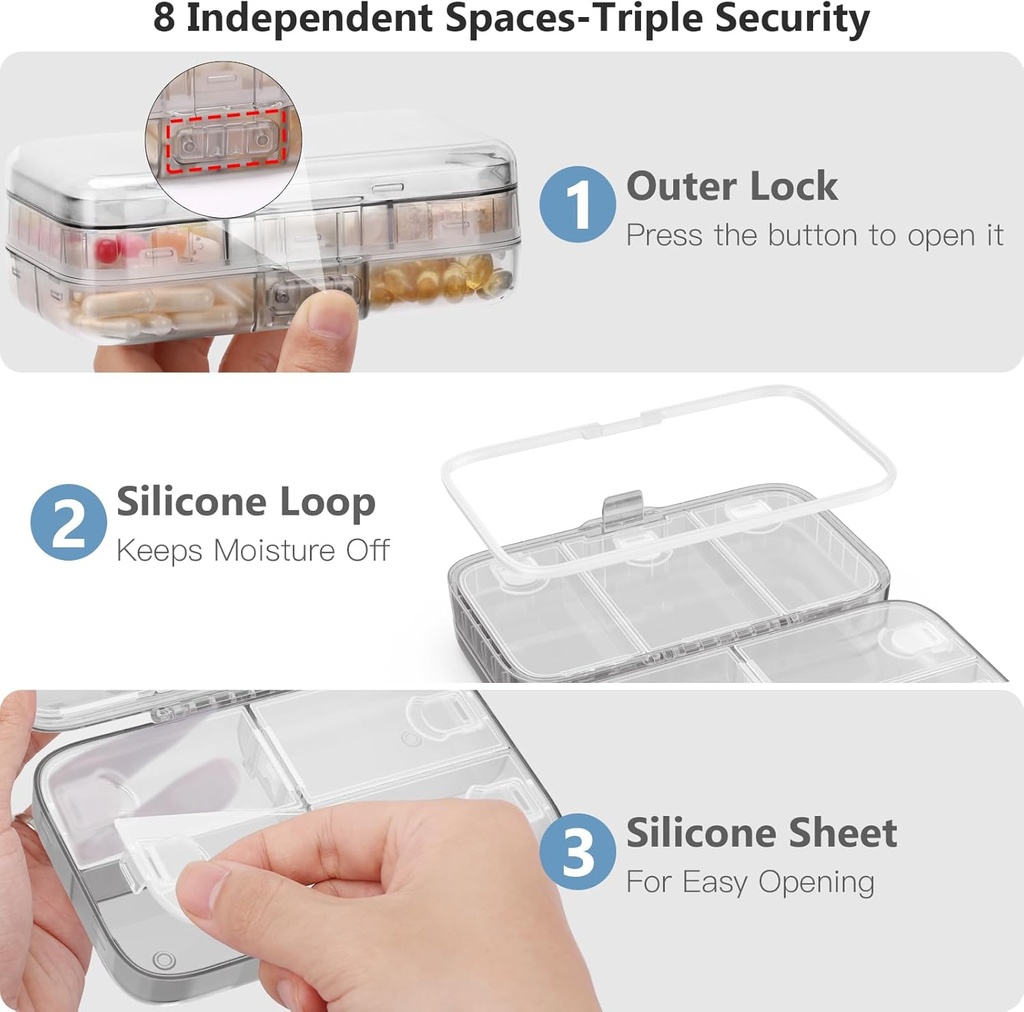 8 Independent Spaces-Triple Security

1 Outer Lock
Press the button to open it

2 Silicone Loop
Keeps Moisture Off

3 Silicone Sheet
For Easy Opening