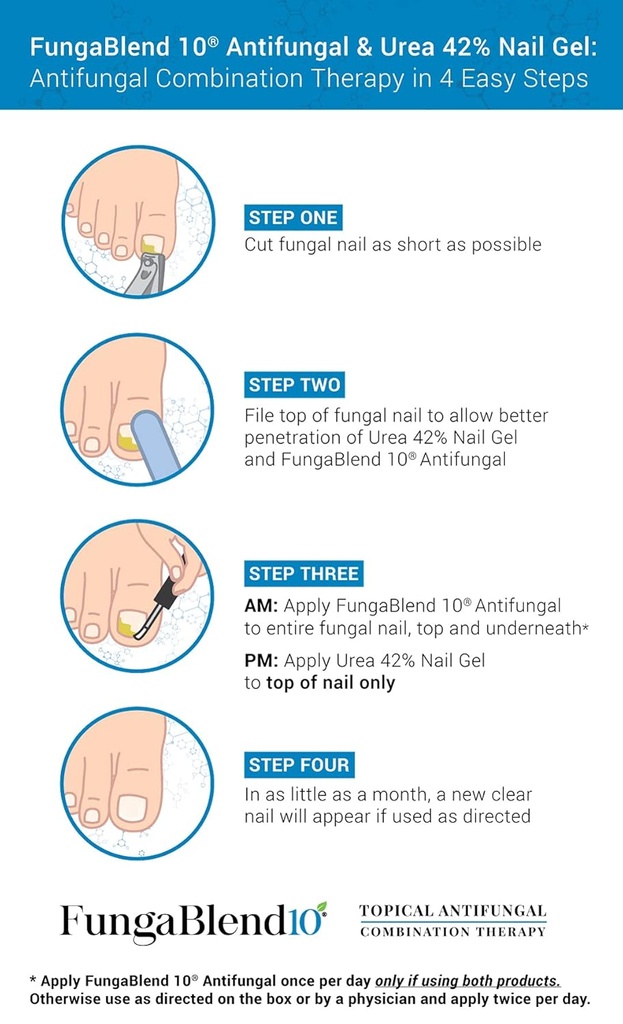 FungaBlend 10® Antifungal & Urea 42% Nail Gel: Antifungal Combination Therapy in 4 Easy Steps

STEP ONE
Cut fungal nail as short as possible

STEP TWO
File top of fungal nail to allow better penetration of Urea 42% Nail Gel and FungaBlend 10® Antifungal

STEP THREE
AM: Apply FungaBlend 10® Antifungal to entire fungal nail, top and underneath*

PM: Apply Urea 42% Nail Gel to top of nail only

STEP FOUR
In as little as a month, a new clear nail will appear if used as directed

FungaBlend10®

TOPICAL ANTIFUNGAL
COMBINATION THERAPY

* Apply FungaBlend 10® Antifungal once per day only if using both products. Otherwise use as directed on the box or by a physician and apply twice per day.