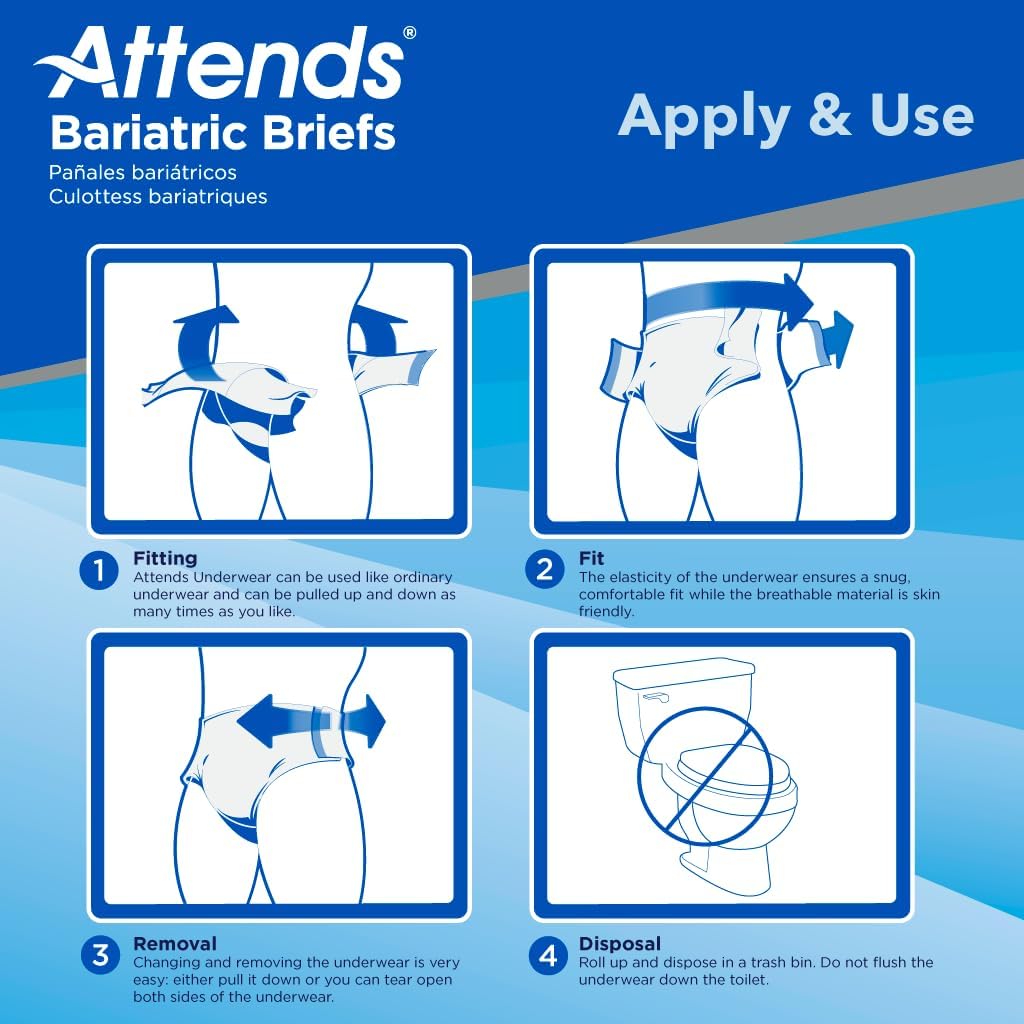 Attends®
Bariatric Briefs
Pañales bariátricos
Culottess bariatriques

Apply & Use

1 Fitting
Attends Underwear can be used like ordinary underwear and can be pulled up and down as many times as you like.

2 Fit
The elasticity of the underwear ensures a snug, comfortable fit while the breathable material is skin friendly.

3 Removal
Changing and removing the underwear is very easy: either pull it down or you can tear open both sides of the underwear.

4 Disposal
Roll up and dispose in a trash bin. Do not flush the underwear down the toilet.