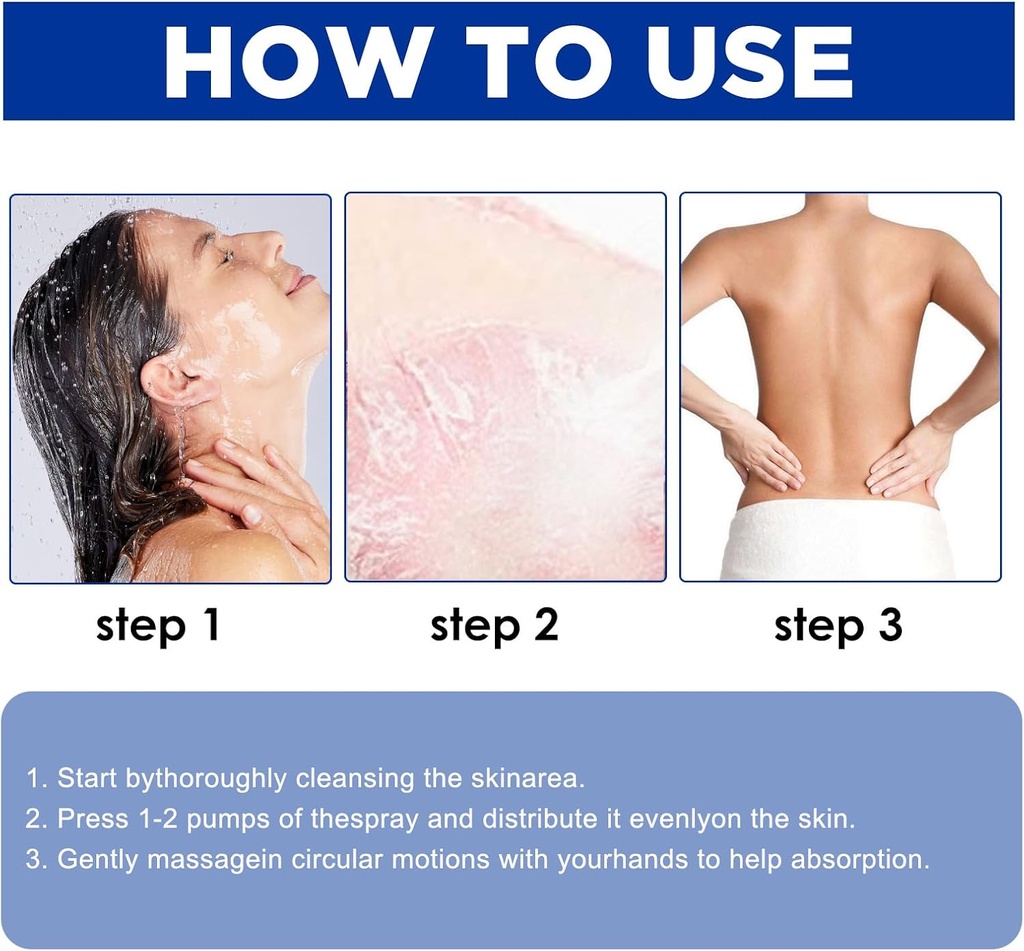 HOW TO USE

step 1

step 2

step 3

1. Start bythoroughly cleansing the skinarea.
2. Press 1-2 pumps of thespray and distribute it evenlyon the skin.
3. Gently massagein circular motions with yourhands to help absorption.