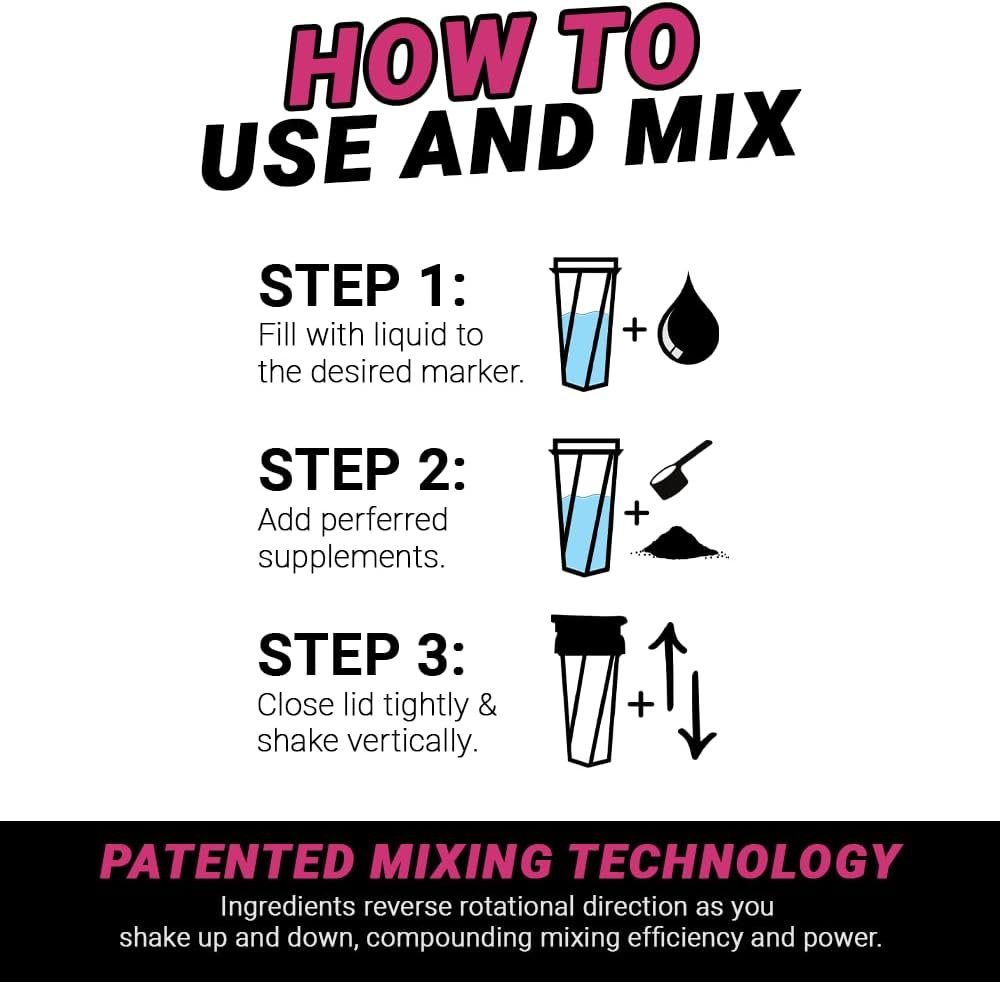 HOW TO
USE AND MIX

STEP 1:
Fill with liquid to the desired marker.

+

STEP 2:
Add perferred supplements.

+

STEP 3:
Close lid tightly & shake vertically.

+

PATENTED MIXING TECHNOLOGY
Ingredients reverse rotational direction as you shake up and down, compounding mixing efficiency and power.