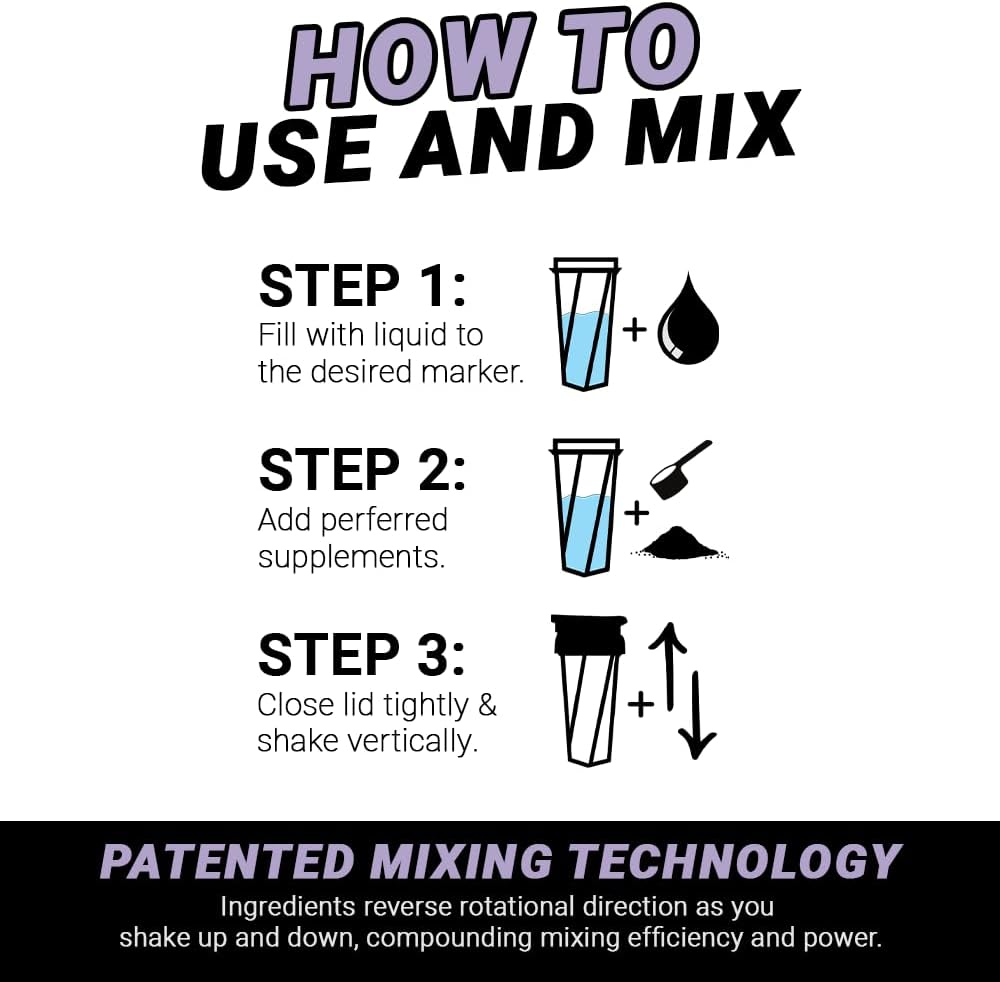 HOW TO
USE AND MIX

STEP 1:
Fill with liquid to the desired marker.

+

STEP 2:
Add perferred supplements.

+

STEP 3:
Close lid tightly & shake vertically.

+

PATENTED MIXING TECHNOLOGY
Ingredients reverse rotational direction as you shake up and down, compounding mixing efficiency and power.