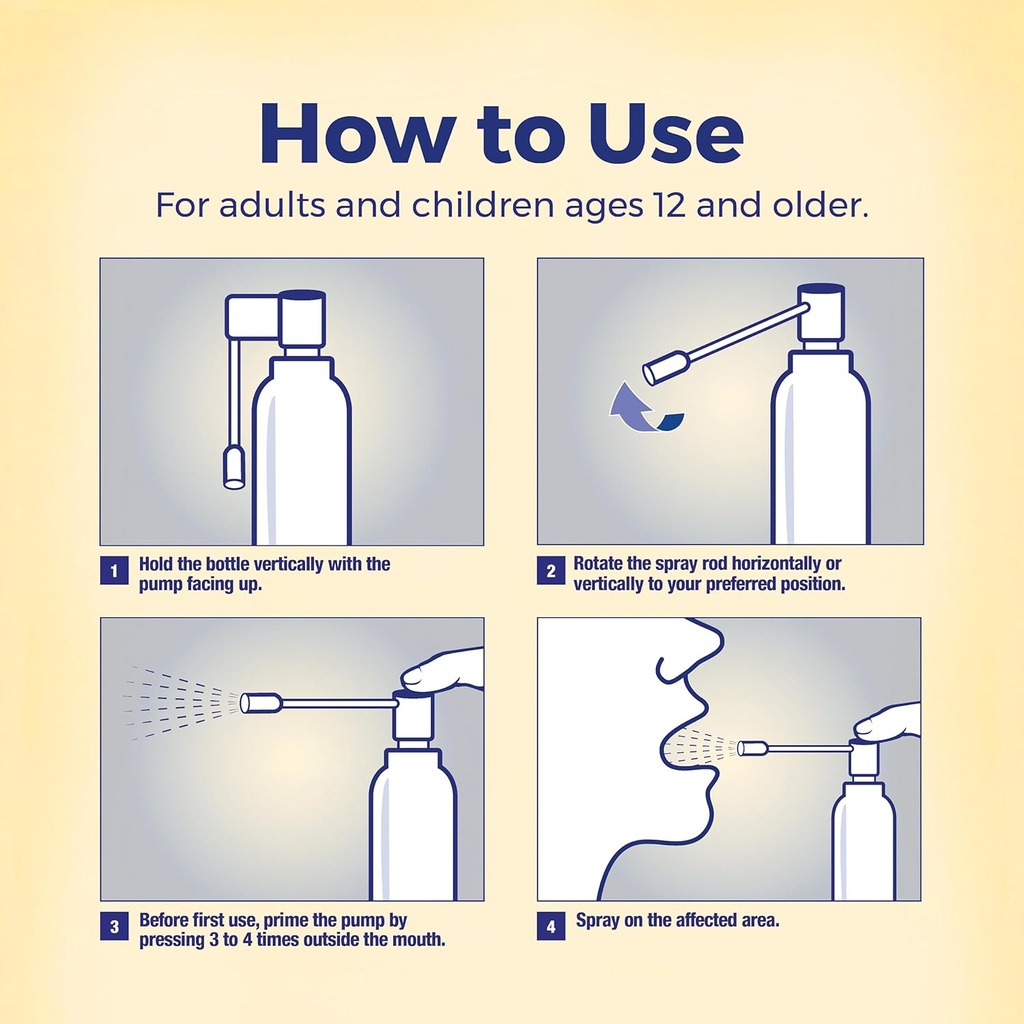 How to Use

For adults and children ages 12 and older.

1 Hold the bottle vertically with the pump facing up.

2 Rotate the spray rod horizontally or vertically to your preferred position.

3 Before first use, prime the pump by pressing 3 to 4 times outside the mouth.

4 Spray on the affected area.