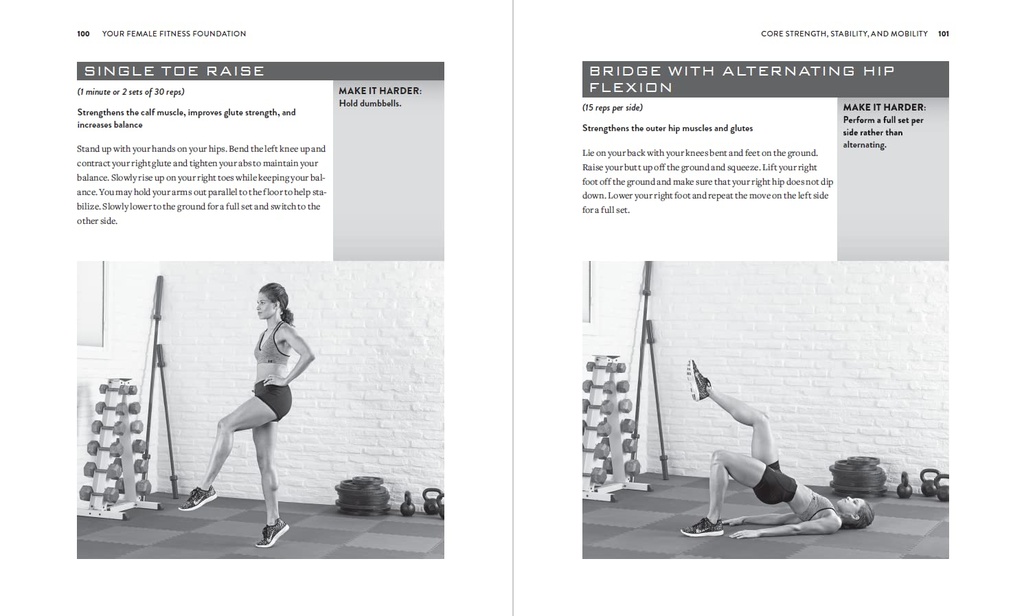 100 YOUR FEMALE FITNESS FOUNDATION

SINGLE TOE RAISE

(1 minute or 2 sets of 30 reps)

Strengthens the calf muscle, improves glute strength, and increases balance

Stand up with your hands on your hips. Bend the left knee up and contract your right glute and tighten your abs to maintain your balance. Slowly rise up on your right toes while keeping your balance. You may hold your arms out parallel to the floor to help stabilize. Slowly lower to the ground for a full set and switch to the other side.

MAKE IT HARDER:
Hold dumbbells.

CORE STRENGTH, STABILITY, AND MOBILITY 101

BRIDGE WITH ALTERNATING HIP FLEXION

(15 reps per side)

Strengthens the outer hip muscles and glutes

Lie on your back with your knees bent and feet on the ground. Raise your butt up off the ground and squeeze. Lift your right foot off the ground and make sure that your right hip does not dip down. Lower your right foot and repeat the move on the left side for a full set.

MAKE IT HARDER:
Perform a full set per side rather than alternating.