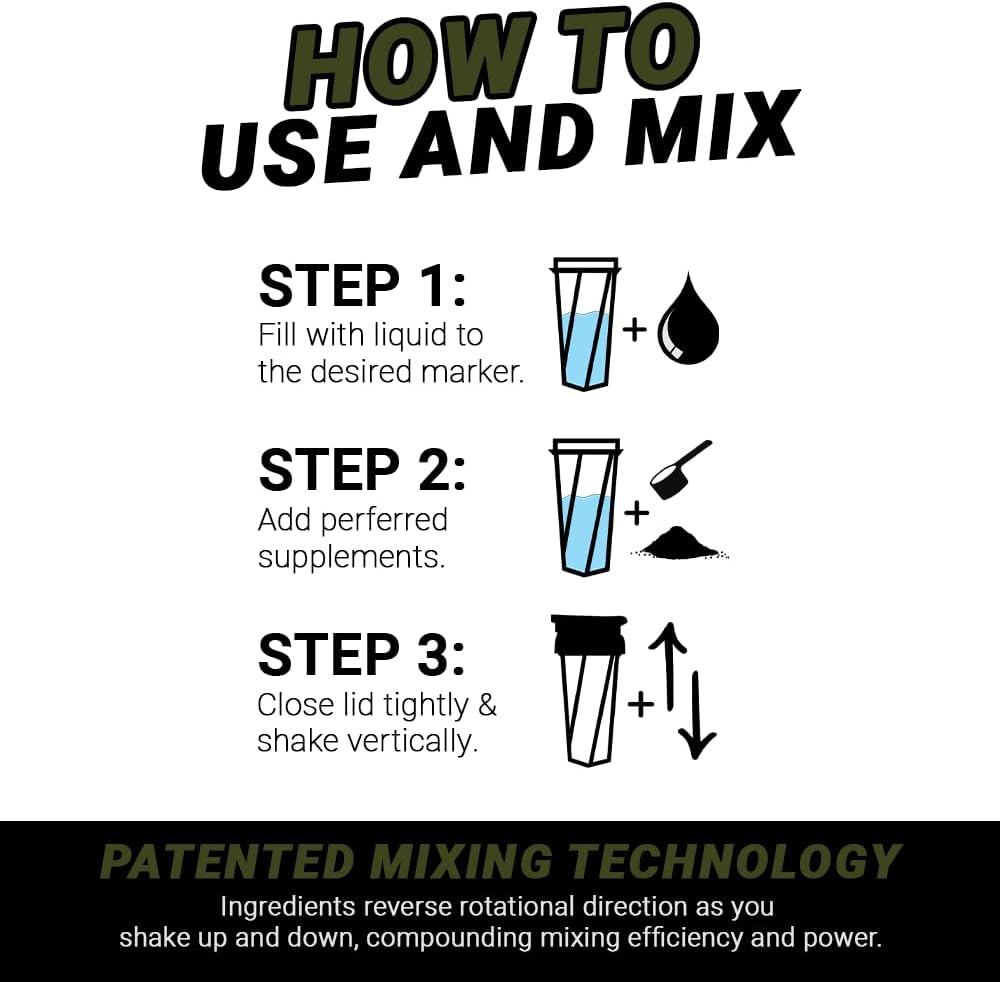 HOW TO
USE AND MIX

STEP 1:
Fill with liquid to the desired marker.

+

STEP 2:
Add perferred supplements.

+

STEP 3:
Close lid tightly & shake vertically.

+

PATENTED MIXING TECHNOLOGY
Ingredients reverse rotational direction as you shake up and down, compounding mixing efficiency and power.