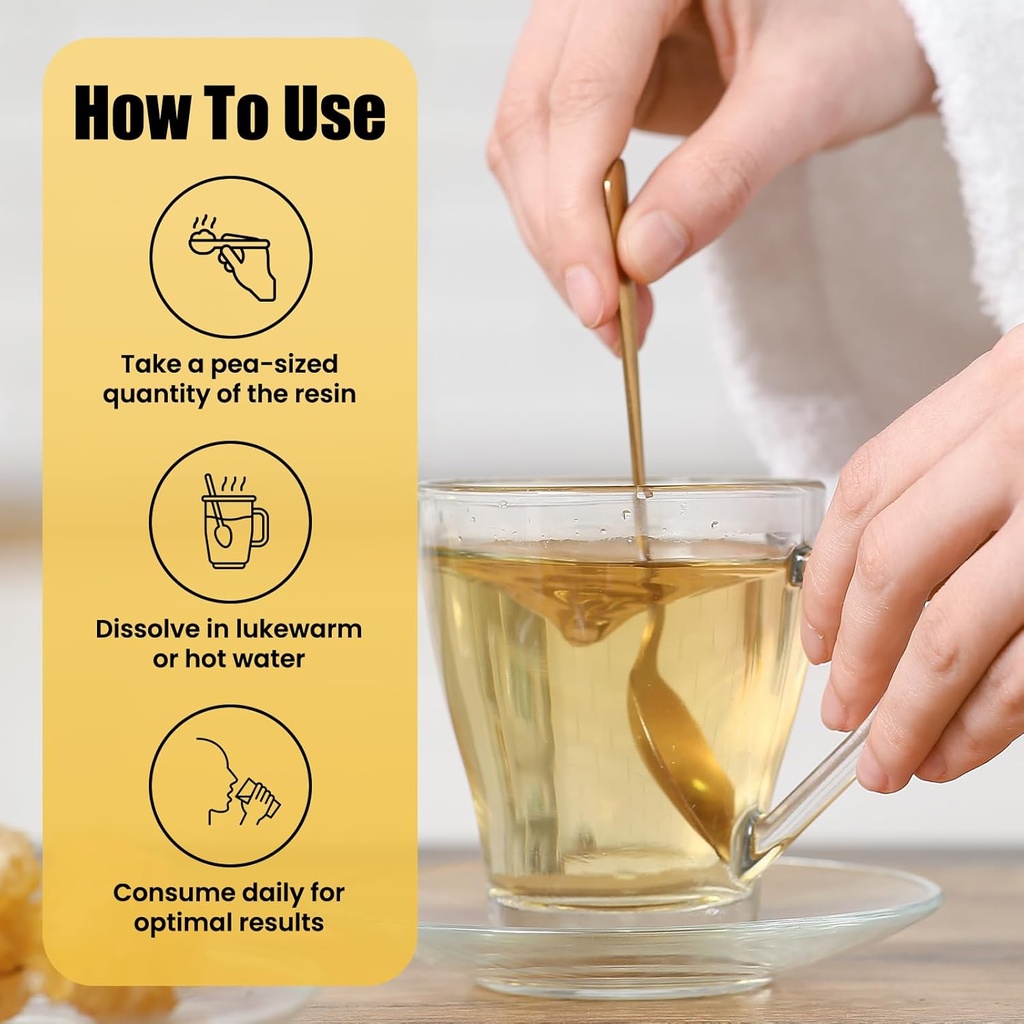 How To Use

Take a pea-sized quantity of the resin

Dissolve in lukewarm or hot water

Consume daily for optimal results