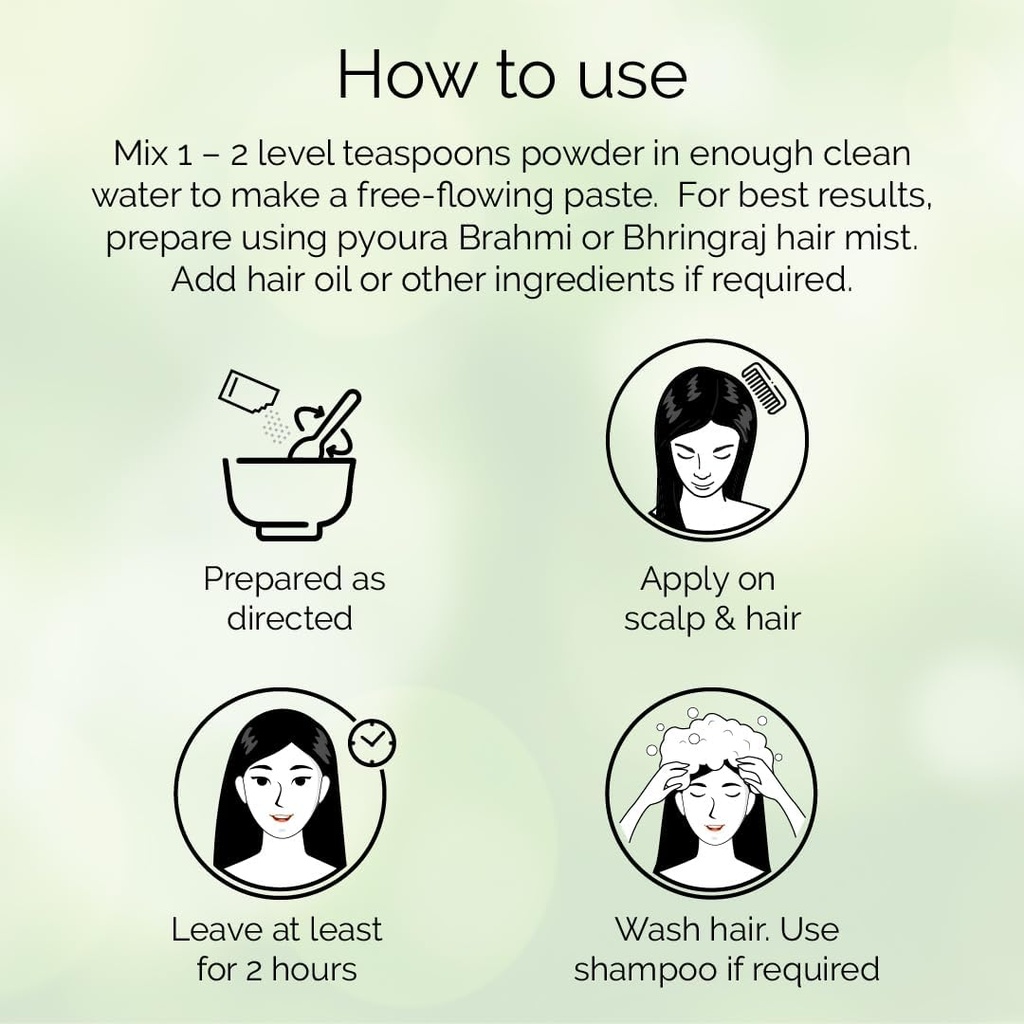 How to use

Mix 1 – 2 level teaspoons powder in enough clean water to make a free-flowing paste. For best results, prepare using pyoura Brahmi or Bhringraj hair mist. Add hair oil or other ingredients if required.

Prepared as directed

Apply on scalp & hair

Leave at least for 2 hours

Wash hair. Use shampoo if required